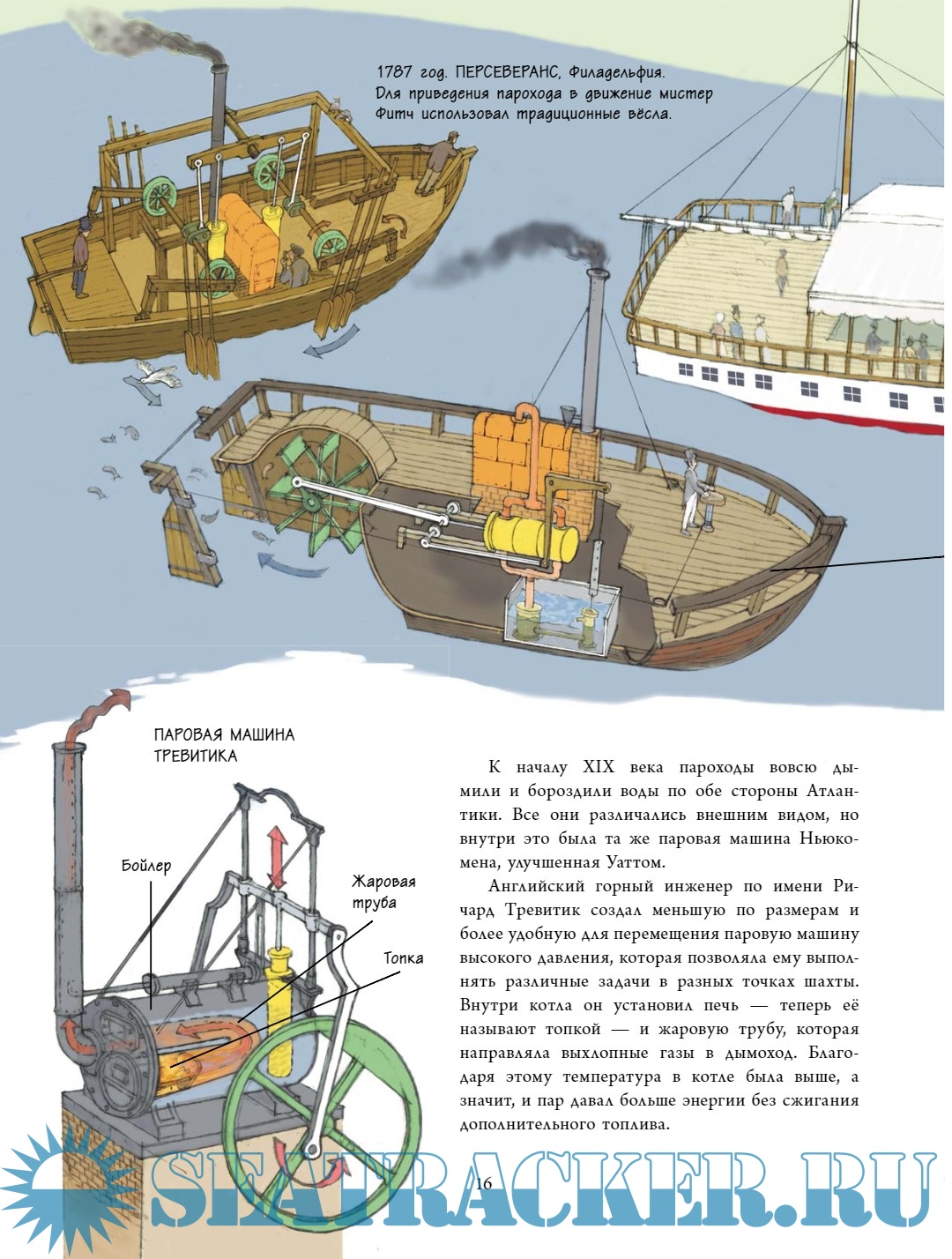 1787 год. ПЕРСЕВЕРАНС, Филадельфия. Для приведения парохода в движение мистер Фитч использовал традиционные вёсла.

ПАРОВАЯ МАШИНА ТРЕВИТИКА

Бойлер

Жаровая труба

Топка

К началу XIX века пароходы вовсю дымили и бороздили воды по обе стороны Атлантики. Все они различались внешним видом, но внутри это была та же паровая машина Ньюкомена, улучшенная Уаттом.

Английский горный инженер по имени Ричард Тревитик создал меньшую по размерам и более удобную для перемещения паровую машину высокого давления, которая позволяла ему выполнять различные задачи в разных точках шахты. Внутри котла он установил печь — теперь её называют топкой — и жаровую трубу, которая направляла выхлопные газы в дымоход. Благодаря этому температура в котле была выше, а значит, и пар давал больше энергии без сжигания дополнительного топлива.

16

SEATRACKER.RU