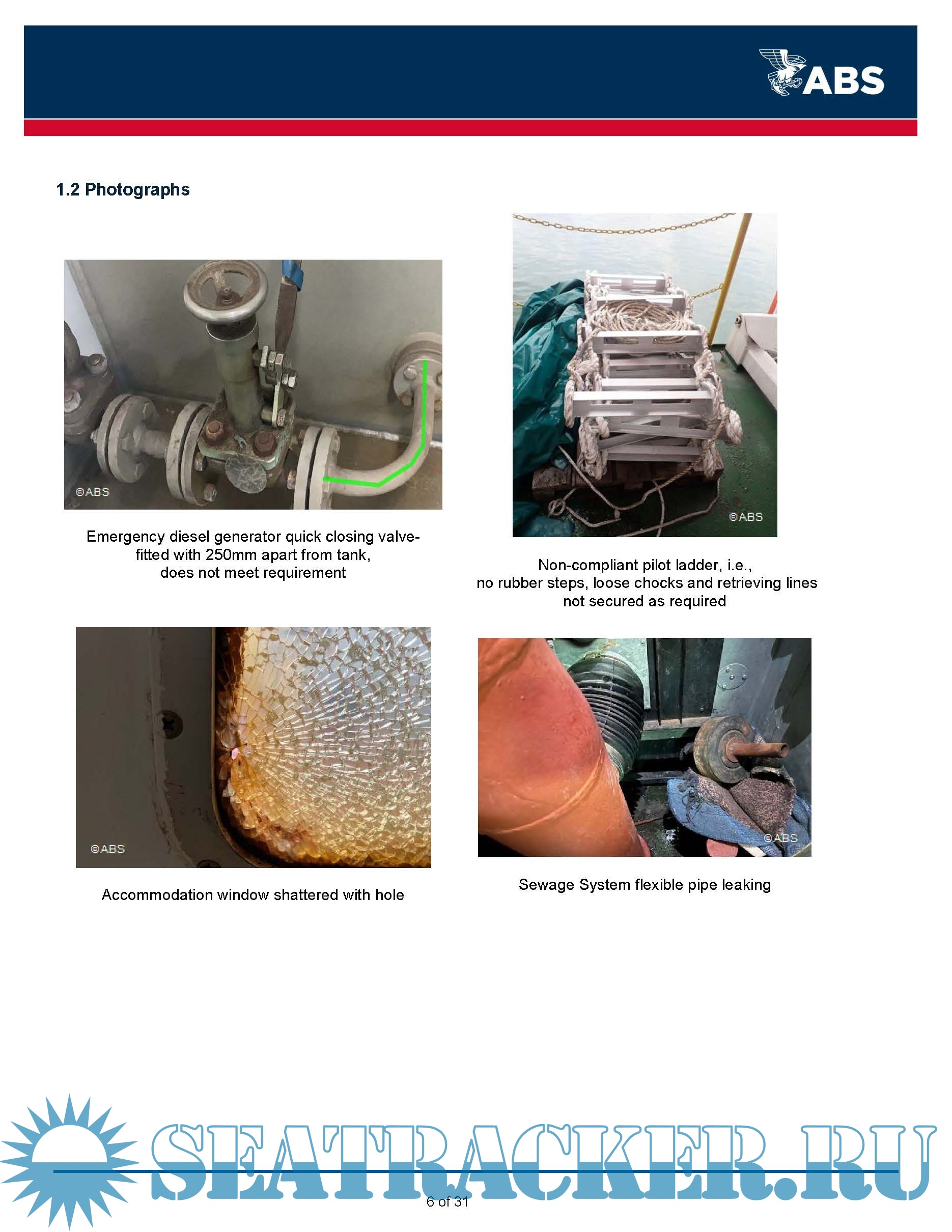 ABS

1.2 Photographs

©ABS

Emergency diesel generator quick closing valve-fitted with 250mm apart from tank, does not meet requirement

©ABS

Non-compliant pilot ladder, i.e., no rubber steps, loose chocks and retrieving lines not secured as required

©ABS

Accommodation window shattered with hole

©ABS

Sewage System flexible pipe leaking

SEATRACKER.RU

6 of 31