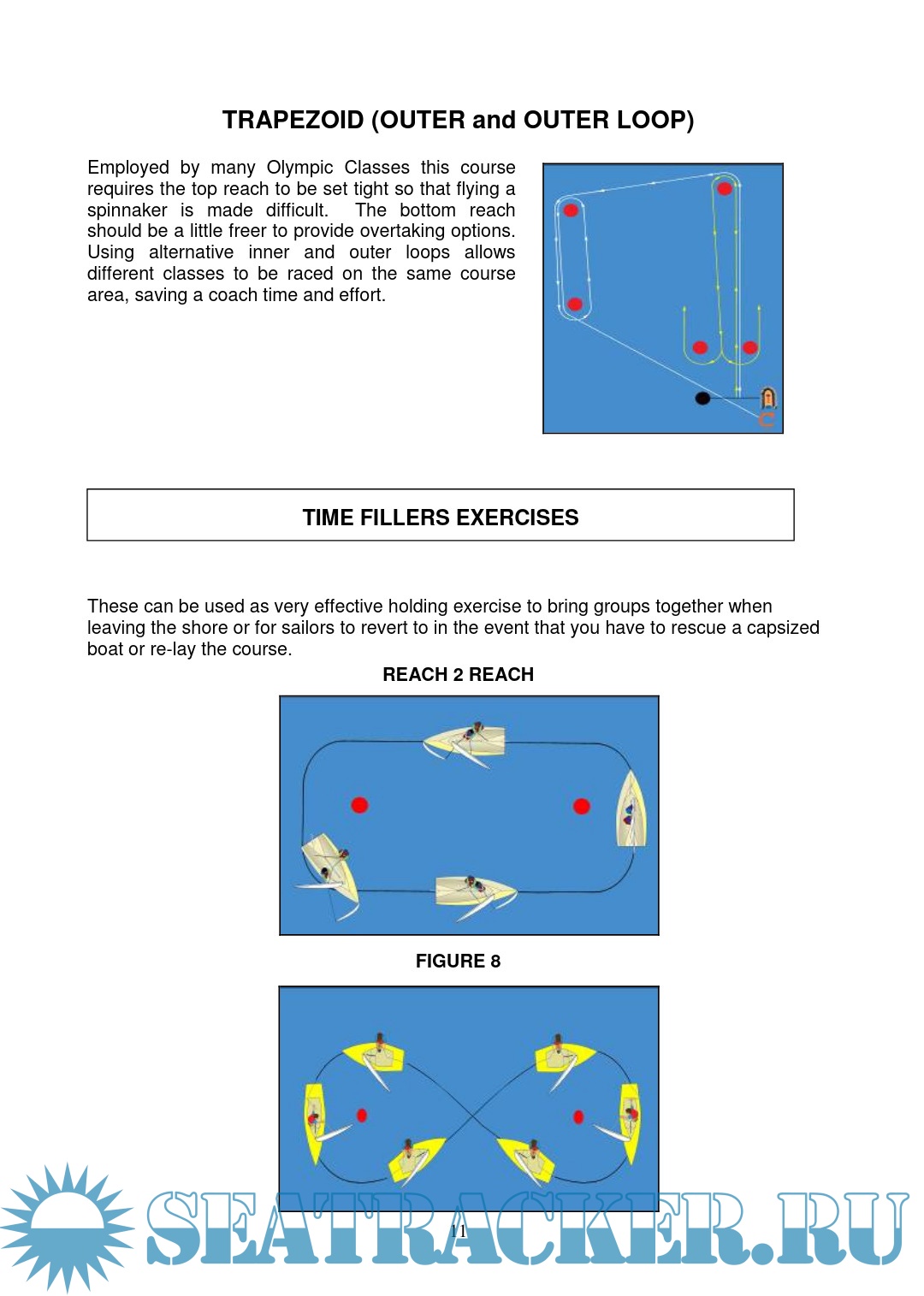 TRAPEZOID (OUTER and OUTER LOOP)

Employed by many Olympic Classes this course requires the top reach to be set tight so that flying a spinnaker is made difficult. The bottom reach should be a little freer to provide overtaking options. Using alternative inner and outer loops allows different classes to be raced on the same course area, saving a coach time and effort.

TIME FILLERS EXERCISES

These can be used as very effective holding exercise to bring groups together when leaving the shore or for sailors to revert to in the event that you have to rescue a capsized boat or re-lay the course.

REACH 2 REACH

FIGURE 8

11

SEATRACKER.RU