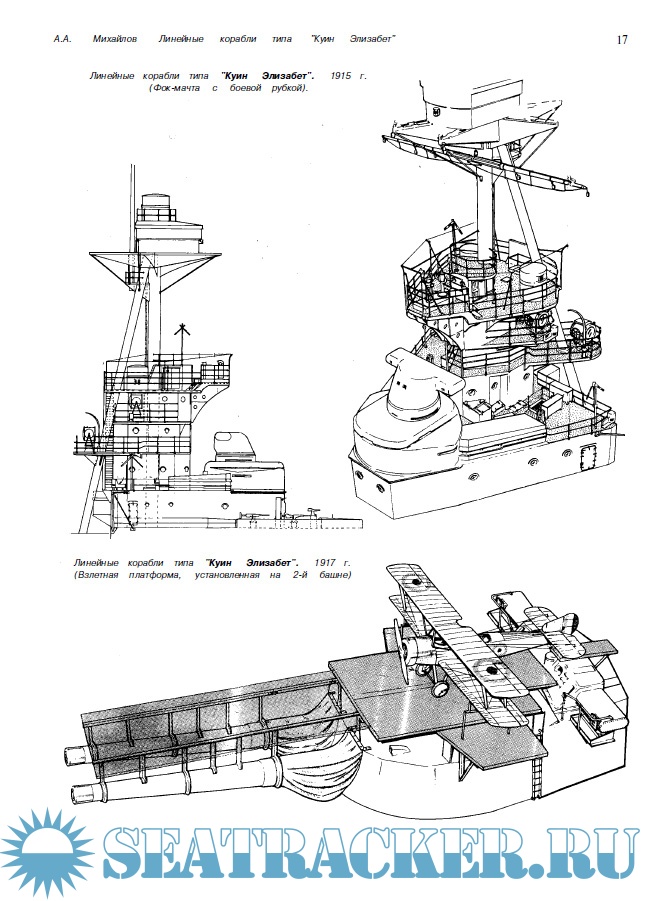 А.А. Михайлов Линейные корабли типа "Куин Элизабет"

17

Линейные корабли типа "Куин Элизабет". 1915 г. (Фок-мачта с боевой рубкой).

Линейные корабли типа "Куин Элизабет". 1917 г. (Взлетная платформа, установленная на 2-й башне)

SEATRACKER.RU