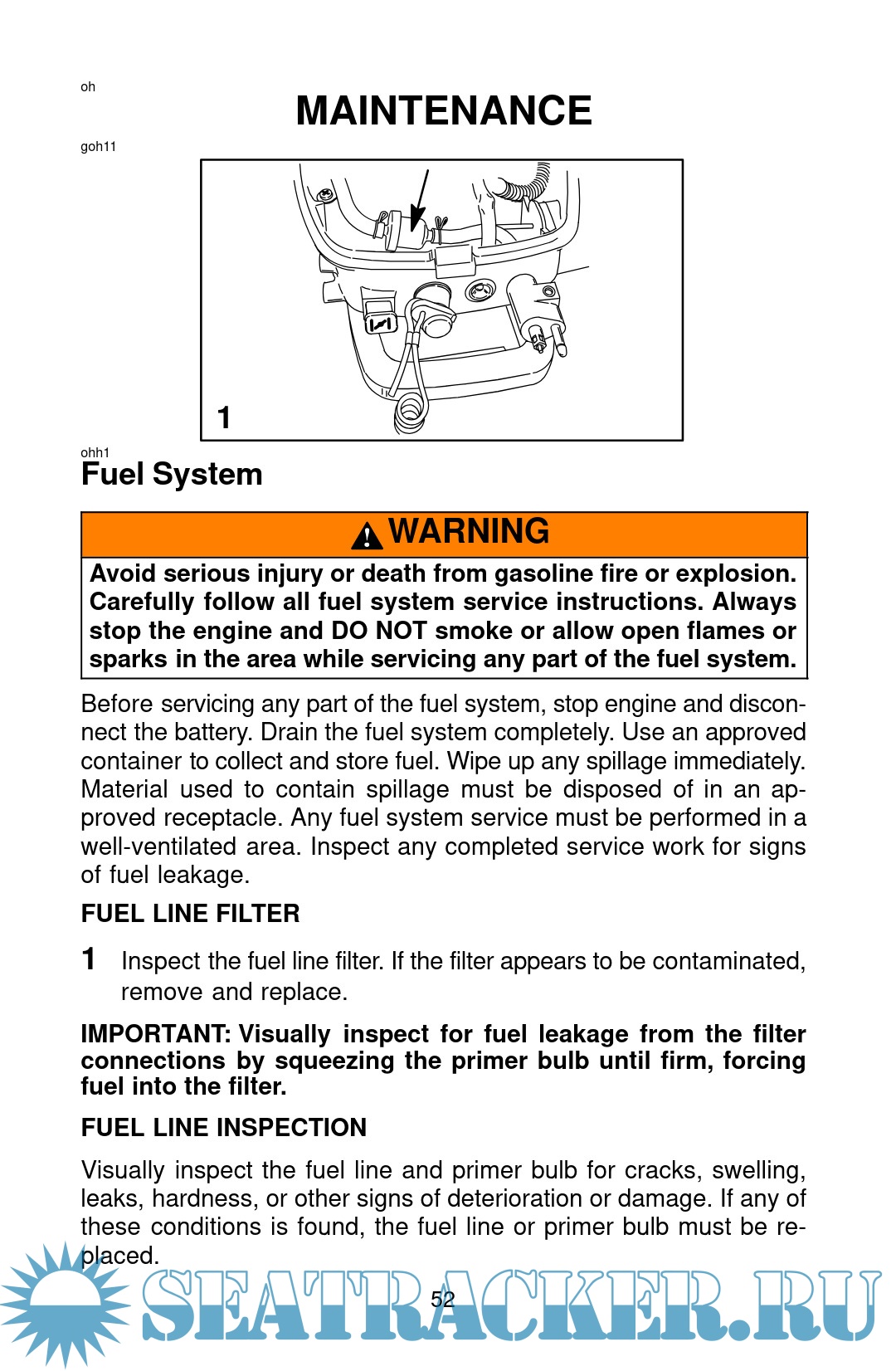 oh

MAINTENANCE

goh11

1

ohh1

Fuel System

WARNING

Avoid serious injury or death from gasoline fire or explosion. Carefully follow all fuel system service instructions. Always stop the engine and DO NOT smoke or allow open flames or sparks in the area while servicing any part of the fuel system.

Before servicing any part of the fuel system, stop engine and disconnect the battery. Drain the fuel system completely. Use an approved container to collect and store fuel. Wipe up any spillage immediately. Material used to contain spillage must be disposed of in an approved receptacle. Any fuel system service must be performed in a well-ventilated area. Inspect any completed service work for signs of fuel leakage.

FUEL LINE FILTER

1 Inspect the fuel line filter. If the filter appears to be contaminated, remove and replace.

IMPORTANT: Visually inspect for fuel leakage from the filter connections by squeezing the primer bulb until firm, forcing fuel into the filter.

FUEL LINE INSPECTION

Visually inspect the fuel line and primer bulb for cracks, swelling, leaks, hardness, or other signs of deterioration or damage. If any of these conditions is found, the fuel line or primer bulb must be replaced.

52

SEATRACKER.RU