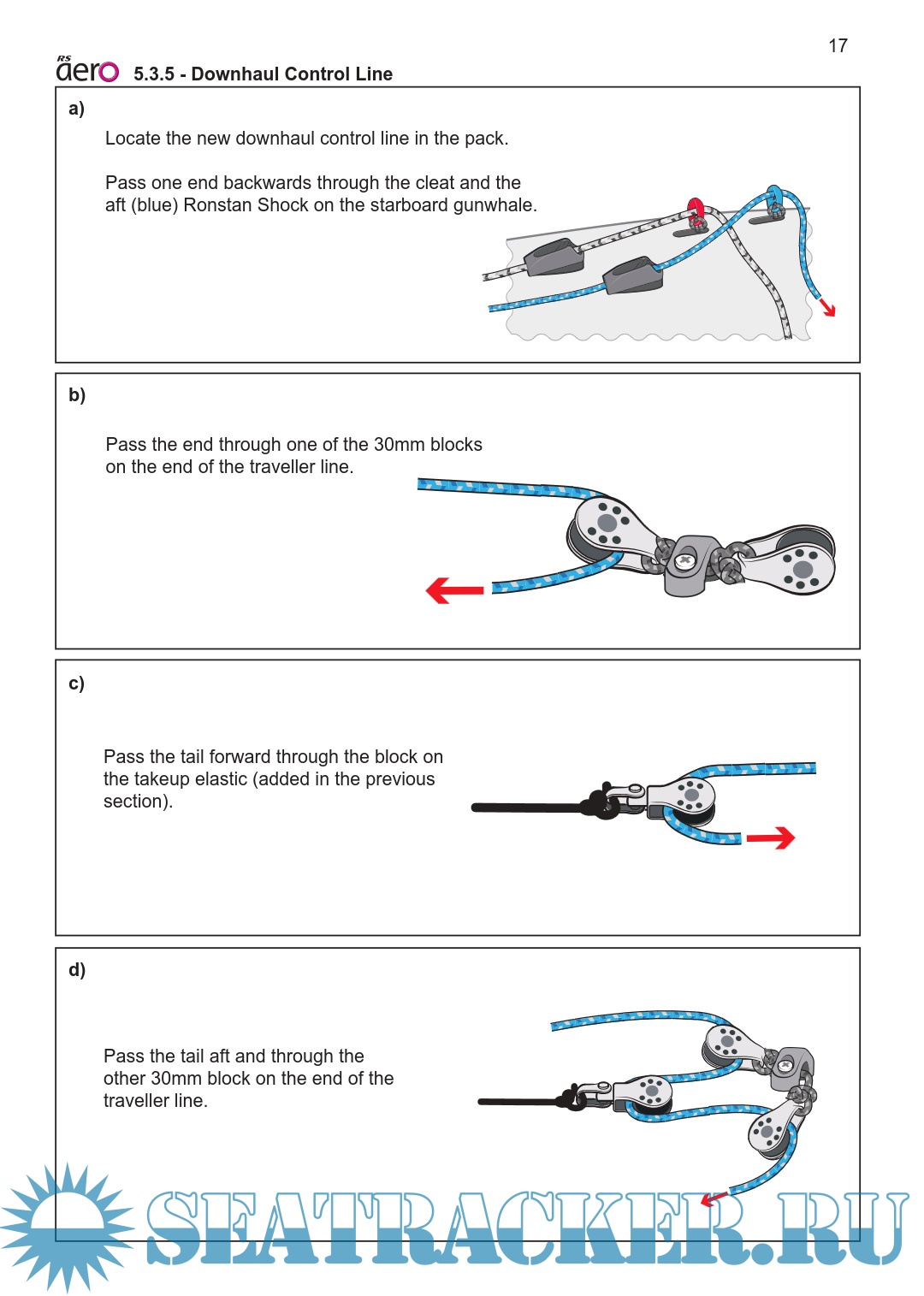 17

RS aero 5.3.5 - Downhaul Control Line

a)

Locate the new downhaul control line in the pack.

Pass one end backwards through the cleat and the aft (blue) Ronstan Shock on the starboard gunwhale.

b)

Pass the end through one of the 30mm blocks on the end of the traveller line.

c)

Pass the tail forward through the block on the takeup elastic (added in the previous section).

d)

Pass the tail aft and through the other 30mm block on the end of the traveller line.

SEATRACKER.RU