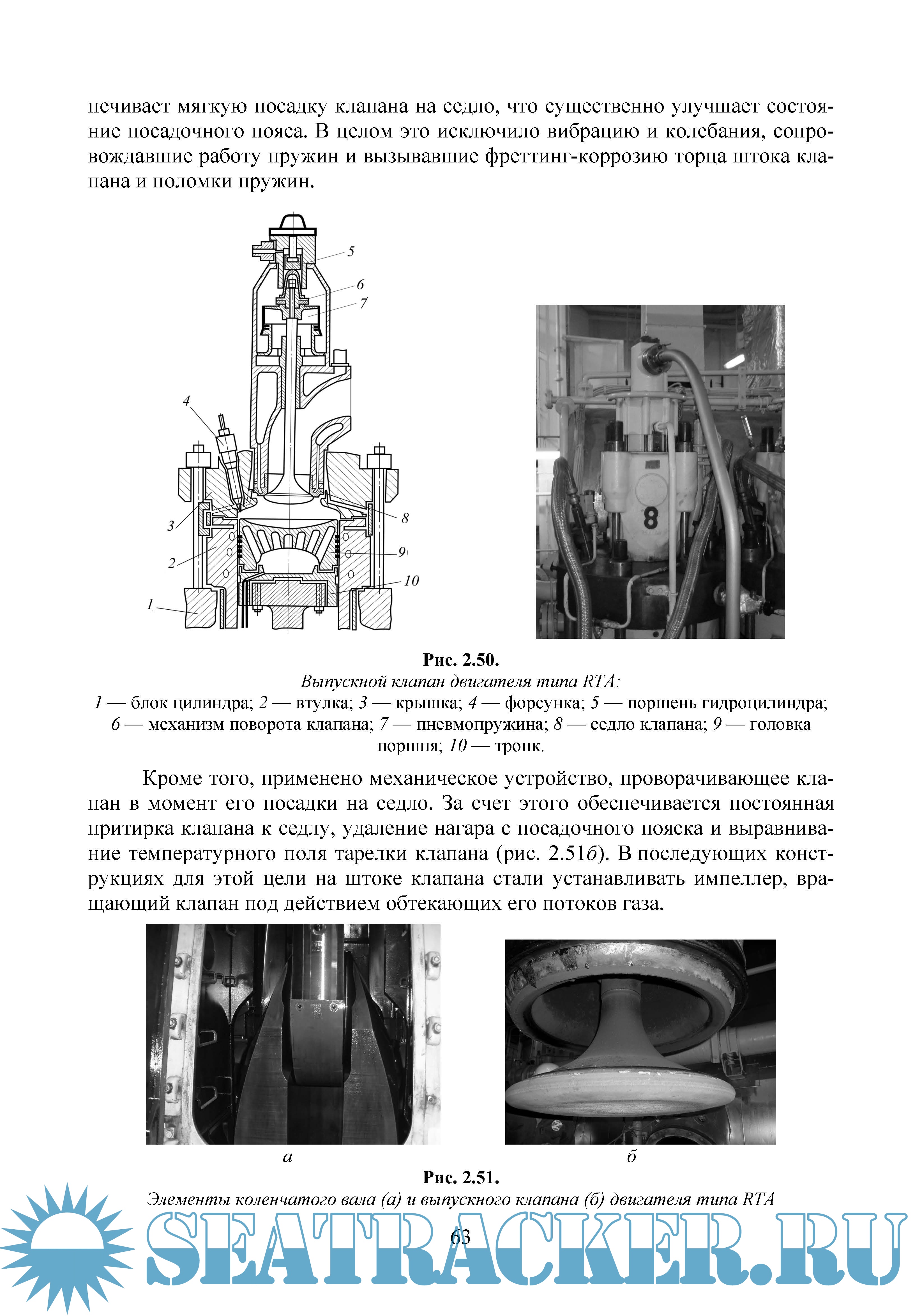 печивает мягкую посадку клапана на седло, что существенно улучшает состояние посадочного пояса. В целом это исключило вибрацию и колебания, сопровождавшие работу пружин и вызывавшие фреттинг-коррозию торца штока клапана и поломки пружин.

5
6
7
4
3
8
2
9
10
1

8

Рис. 2.50.
Выпускной клапан двигателя типа RTA:
1 — блок цилиндра; 2 — втулка; 3 — крышка; 4 — форсунка; 5 — поршень гидроцилиндра; 6 — механизм поворота клапана; 7 — пневмопружина; 8 — седло клапана; 9 — головка поршня; 10 — тронк.

Кроме того, применено механическое устройство, проворачивающее клапан в момент его посадки на седло. За счет этого обеспечивается постоянная притирка клапана к седлу, удаление нагара с посадочного пояска и выравнивание температурного поля тарелки клапана (рис. 2.51б). В последующих конструкциях для этой цели на штоке клапана стали устанавливать импеллер, вращающий клапан под действием обтекающих его потоков газа.

а
б

Рис. 2.51.
Элементы коленчатого вала (а) и выпускного клапана (б) двигателя типа RTA

63

SEATRACKER.RU