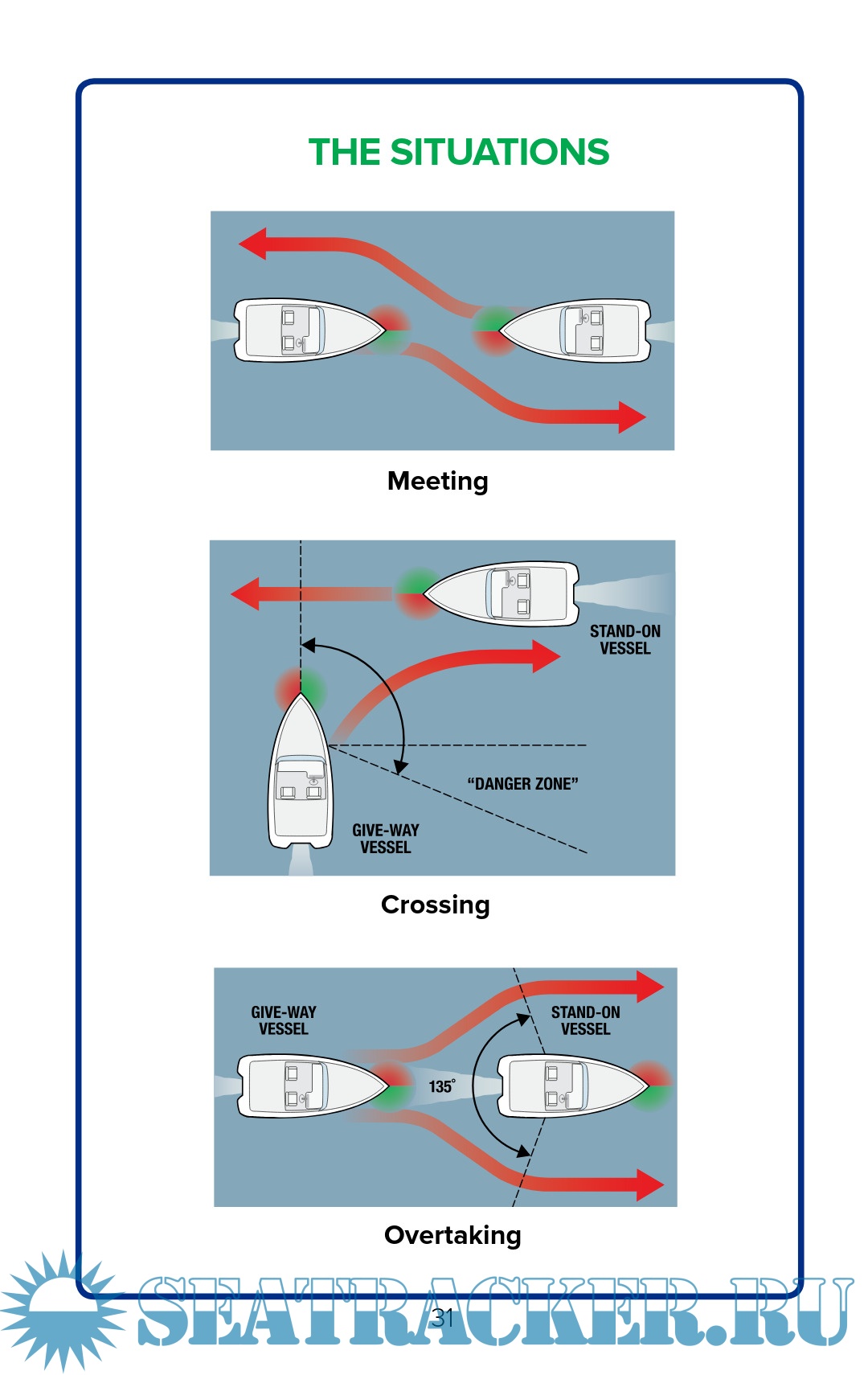 THE SITUATIONS

Meeting

STAND-ON VESSEL

"DANGER ZONE"

GIVE-WAY VESSEL

Crossing

GIVE-WAY VESSEL

STAND-ON VESSEL

135°

Overtaking

SEATRACKER.RU

31