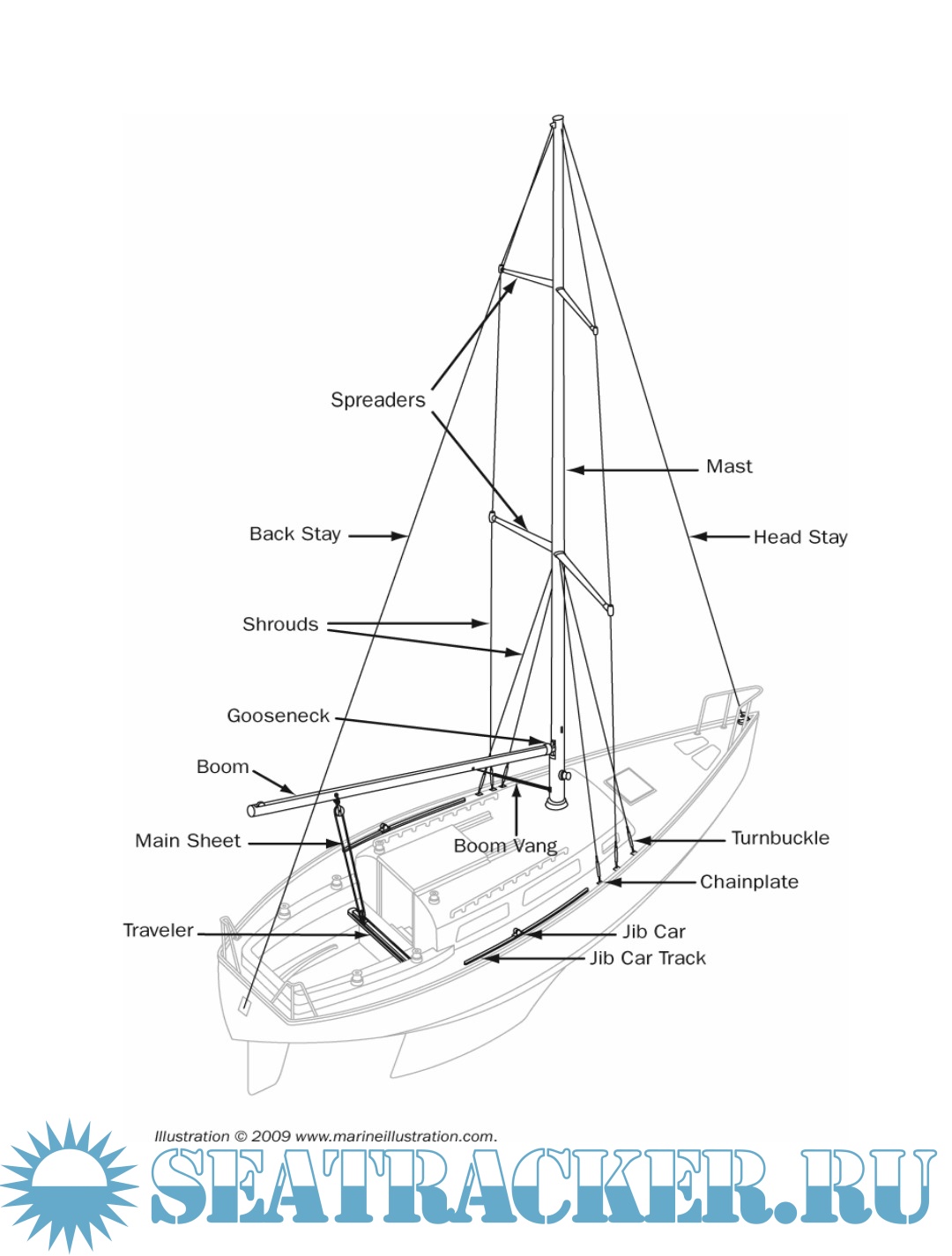 Spreaders

Mast

Back Stay

Head Stay

Shrouds

Gooseneck

Boom

Main Sheet

Boom Vang

Turnbuckle

Chainplate

Traveler

Jib Car

Jib Car Track

Illustration © 2009 www.marineillustration.com.

SEATRACKER.RU