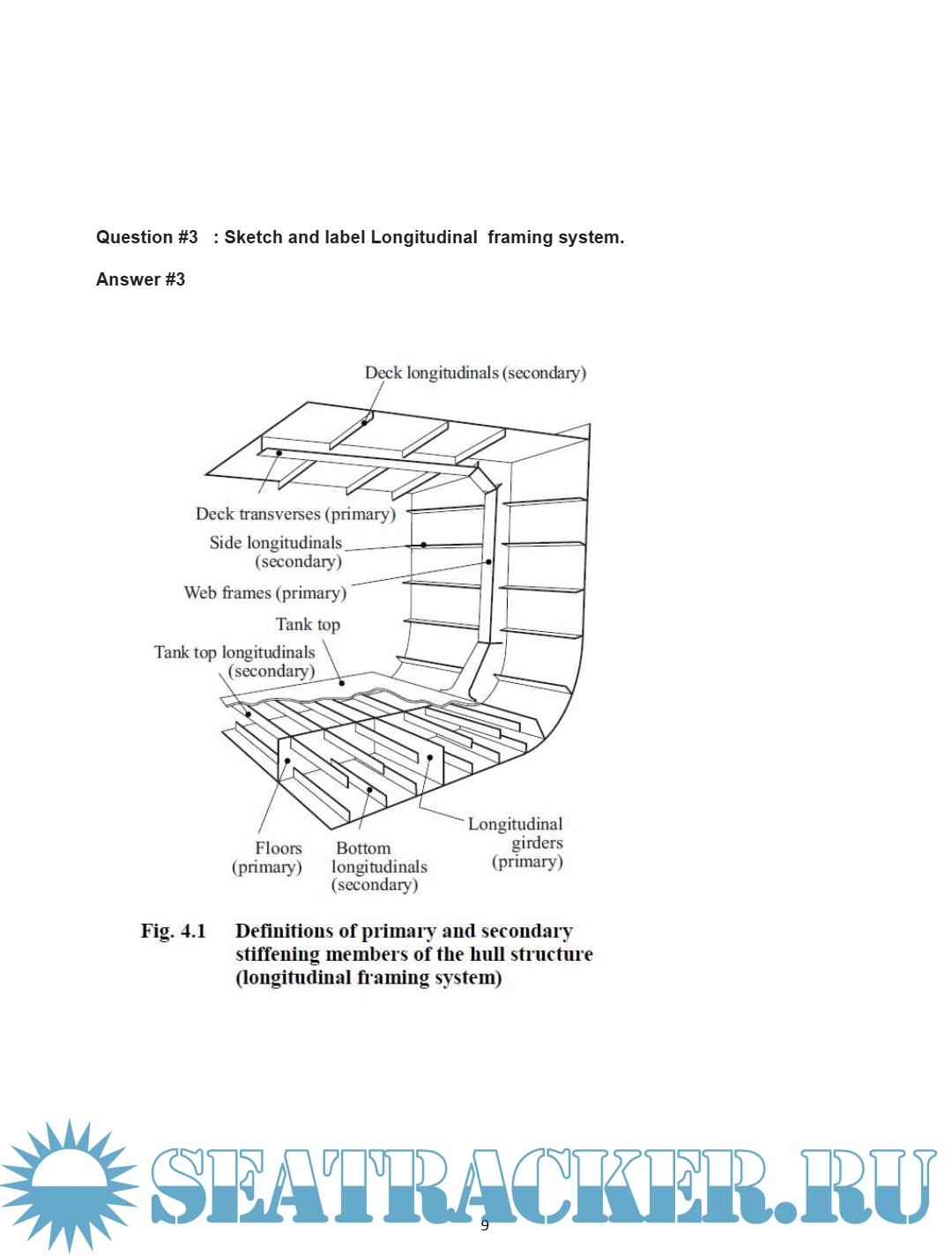 Question #3 : Sketch and label Longitudinal framing system.

Answer #3

Deck longitudinals (secondary)

Deck transverses (primary)

Side longitudinals (secondary)

Web frames (primary)

Tank top

Tank top longitudinals (secondary)

Floors (primary)

Bottom longitudinals (secondary)

Longitudinal girders (primary)

Fig. 4.1 Definitions of primary and secondary stiffening members of the hull structure (longitudinal framing system)

SEATRACKER.RU

9