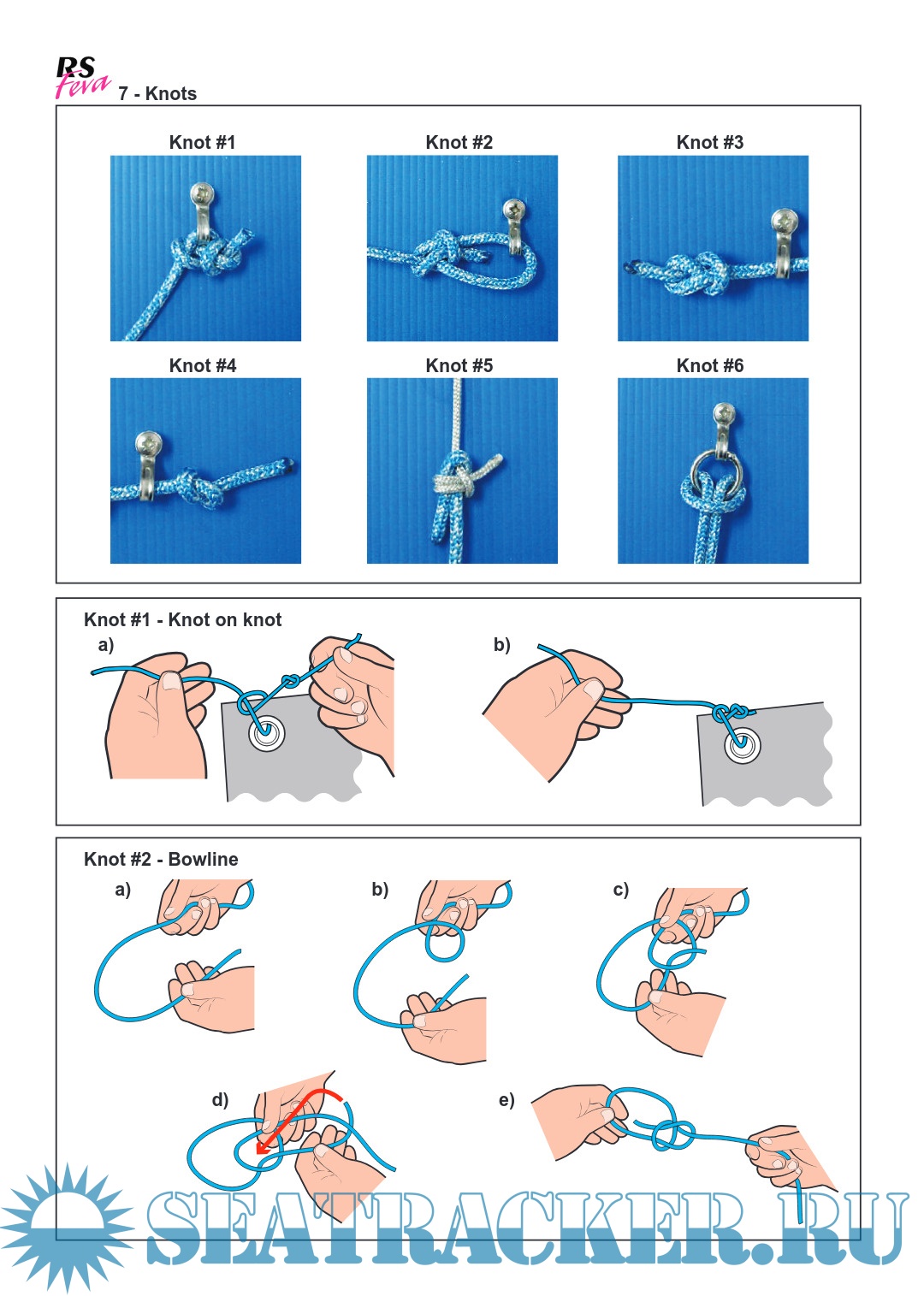 RS Feva 7 - Knots

Knot #1

Knot #2

Knot #3

Knot #4

Knot #5

Knot #6

Knot #1 - Knot on knot

a)

b)

Knot #2 - Bowline

a)

b)

c)

d)

e)

SEATRACKER.RU