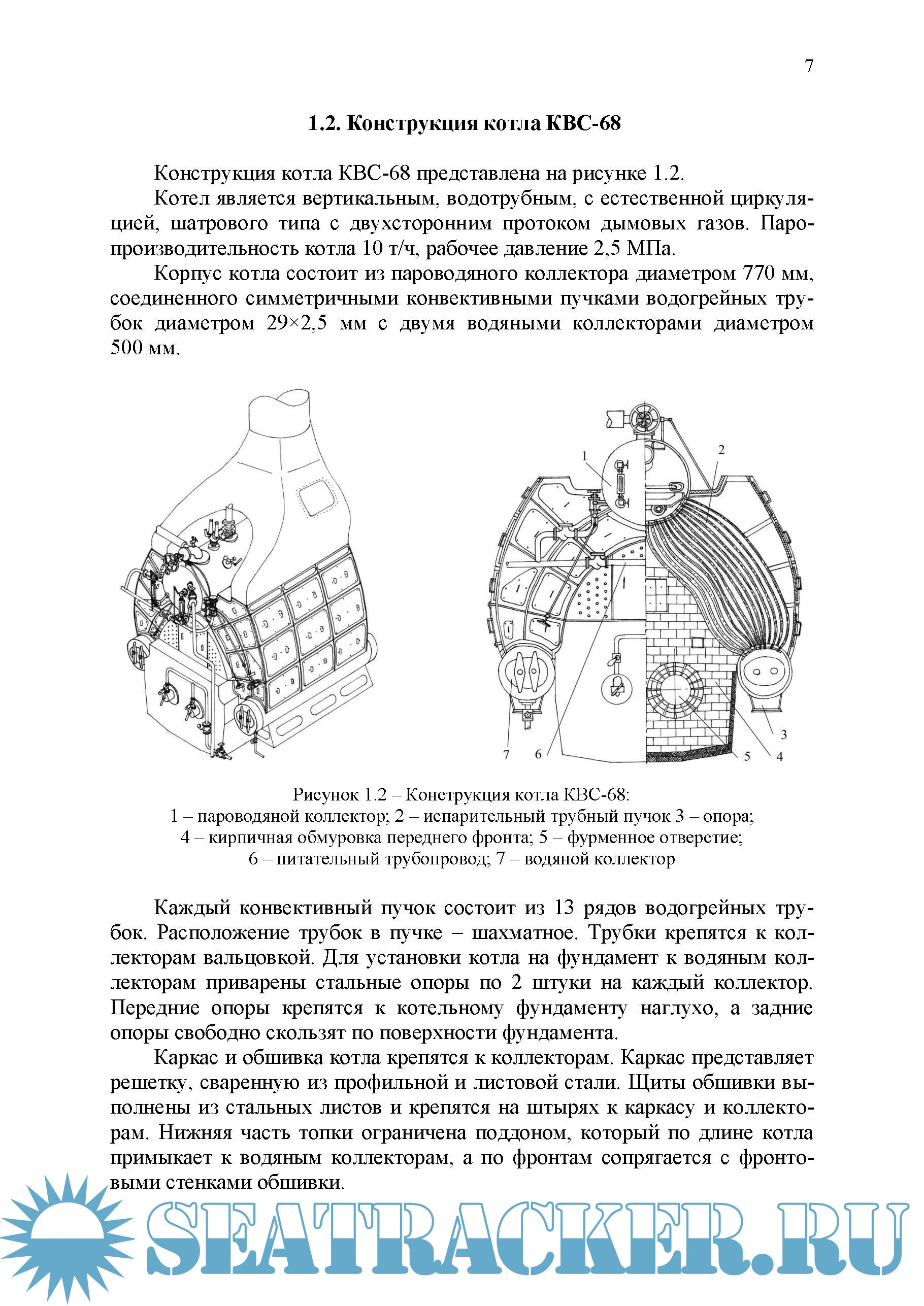 7

1.2. Конструкция котла КВС-68

Конструкция котла КВС-68 представлена на рисунке 1.2.

Котел является вертикальным, водотрубным, с естественной циркуляцией, шатрового типа с двухсторонним протоком дымовых газов. Паропроизводительность котла 10 т/ч, рабочее давление 2,5 МПа.

Корпус котла состоит из пароводяного коллектора диаметром 770 мм, соединенного симметричными конвективными пучками водогрейных трубок диаметром 29×2,5 мм с двумя водяными коллекторами диаметром 500 мм.

1 2 3 4 5 6 7

Рисунок 1.2 – Конструкция котла КВС-68:
1 – пароводяной коллектор; 2 – испарительный трубный пучок 3 – опора;
4 – кирпичная обмуровка переднего фронта; 5 – фурменное отверстие;
6 – питательный трубопровод; 7 – водяной коллектор

Каждый конвективный пучок состоит из 13 рядов водогрейных трубок. Расположение трубок в пучке – шахматное. Трубки крепятся к коллекторам вальцовкой. Для установки котла на фундамент к водяным коллекторам приварены стальные опоры по 2 штуки на каждый коллектор. Передние опоры крепятся к котельному фундаменту наглухо, а задние опоры свободно скользят по поверхности фундамента.

Каркас и обшивка котла крепятся к коллекторам. Каркас представляет решетку, сваренную из профильной и листовой стали. Щиты обшивки выполнены из стальных листов и крепятся на штырях к каркасу и коллекторам. Нижняя часть топки ограничена поддоном, который по длине котла примыкает к водяным коллекторам, а по фронтам сопрягается с фронтовыми стенками обшивки.

SEATRACKER.RU