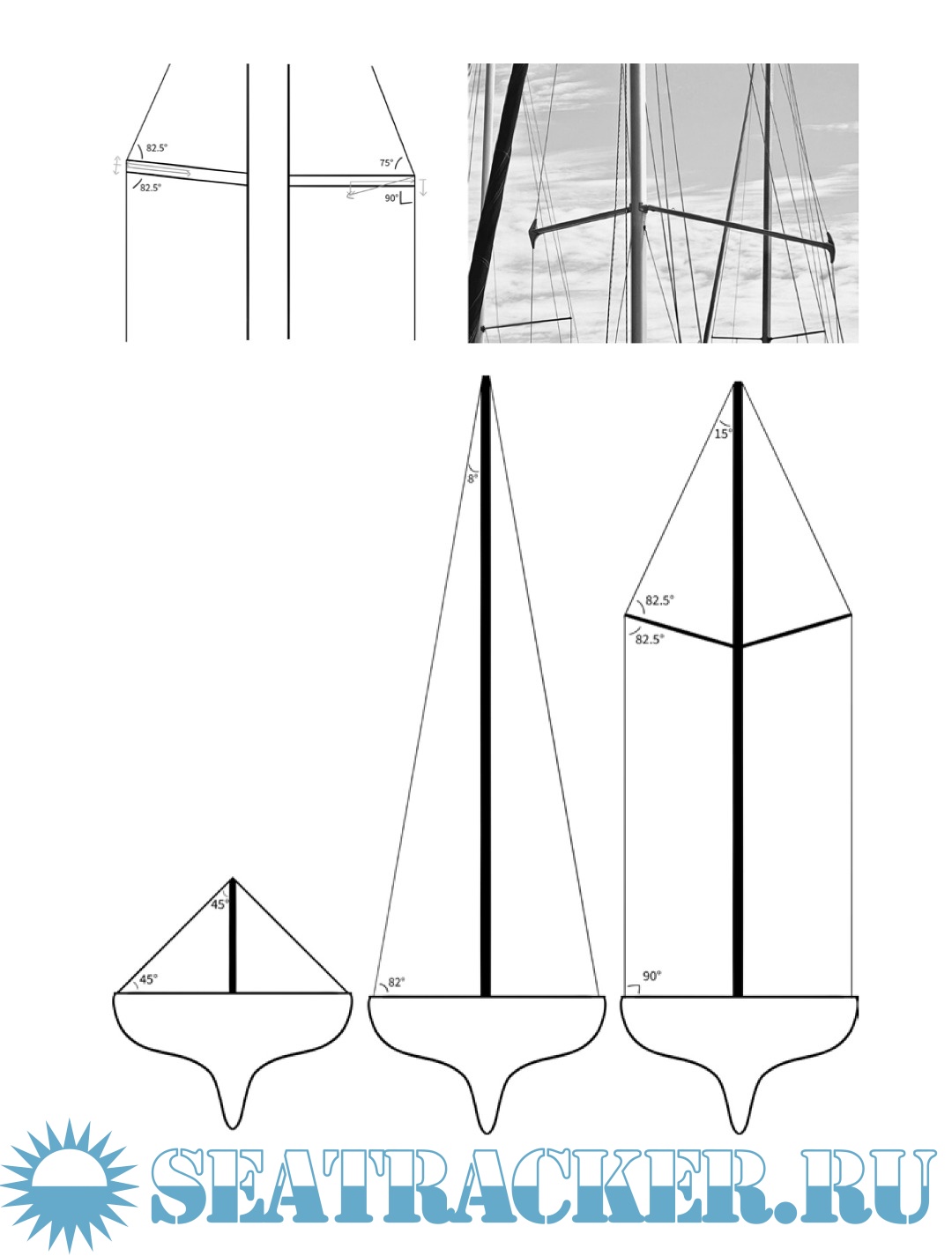 82.5°
82.5°
75°
90°

8°
15°
82.5°
82.5°
45°
45°
82°
90°

SEATRACKER.RU