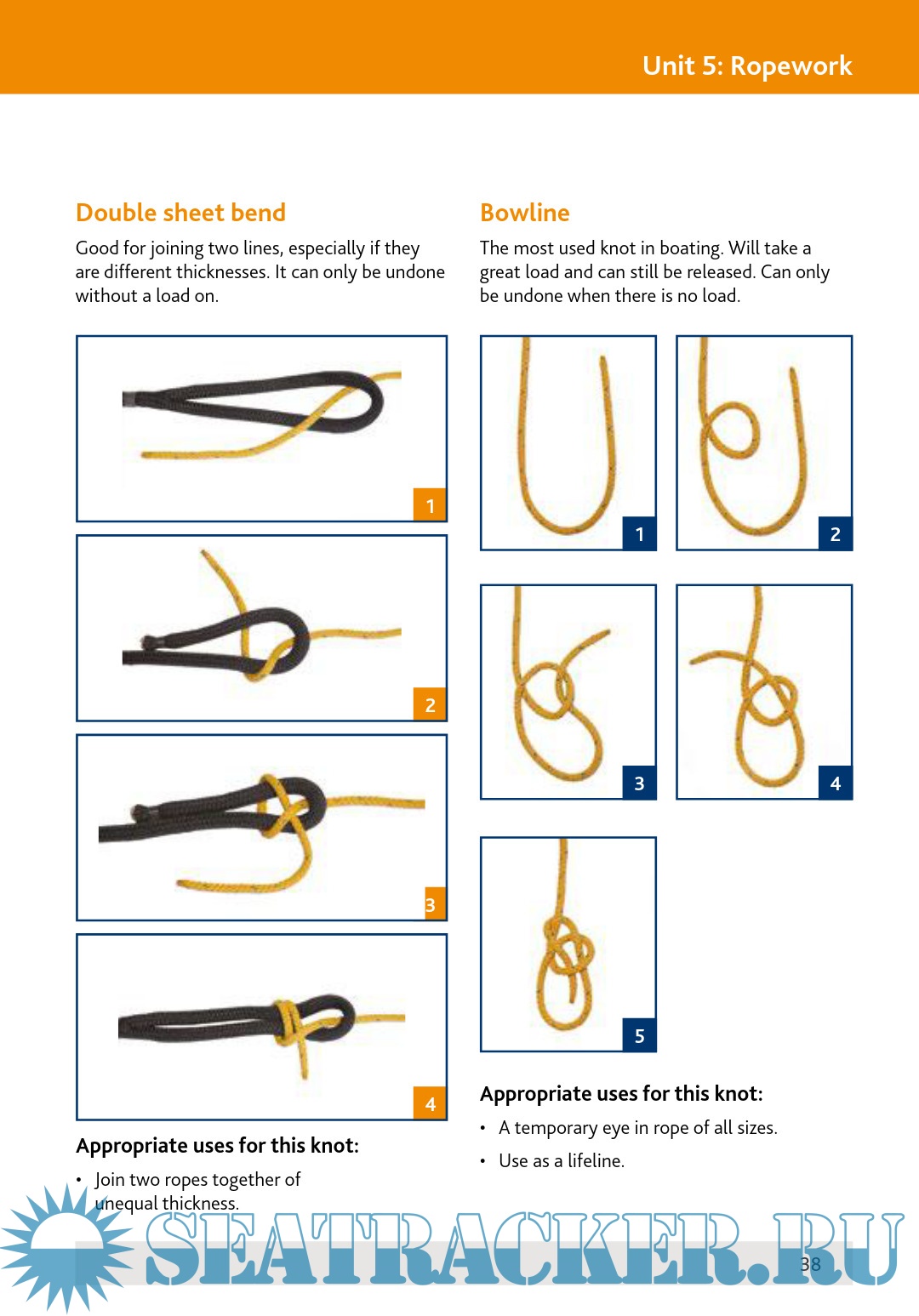 Unit 5: Ropework

Double sheet bend

Good for joining two lines, especially if they are different thicknesses. It can only be undone without a load on.

1

2

3

4

Appropriate uses for this knot:

• Join two ropes together of unequal thickness.

Bowline

The most used knot in boating. Will take a great load and can still be released. Can only be undone when there is no load.

1

2

3

4

5

Appropriate uses for this knot:

• A temporary eye in rope of all sizes.

• Use as a lifeline.

SEATRACKER.RU

38