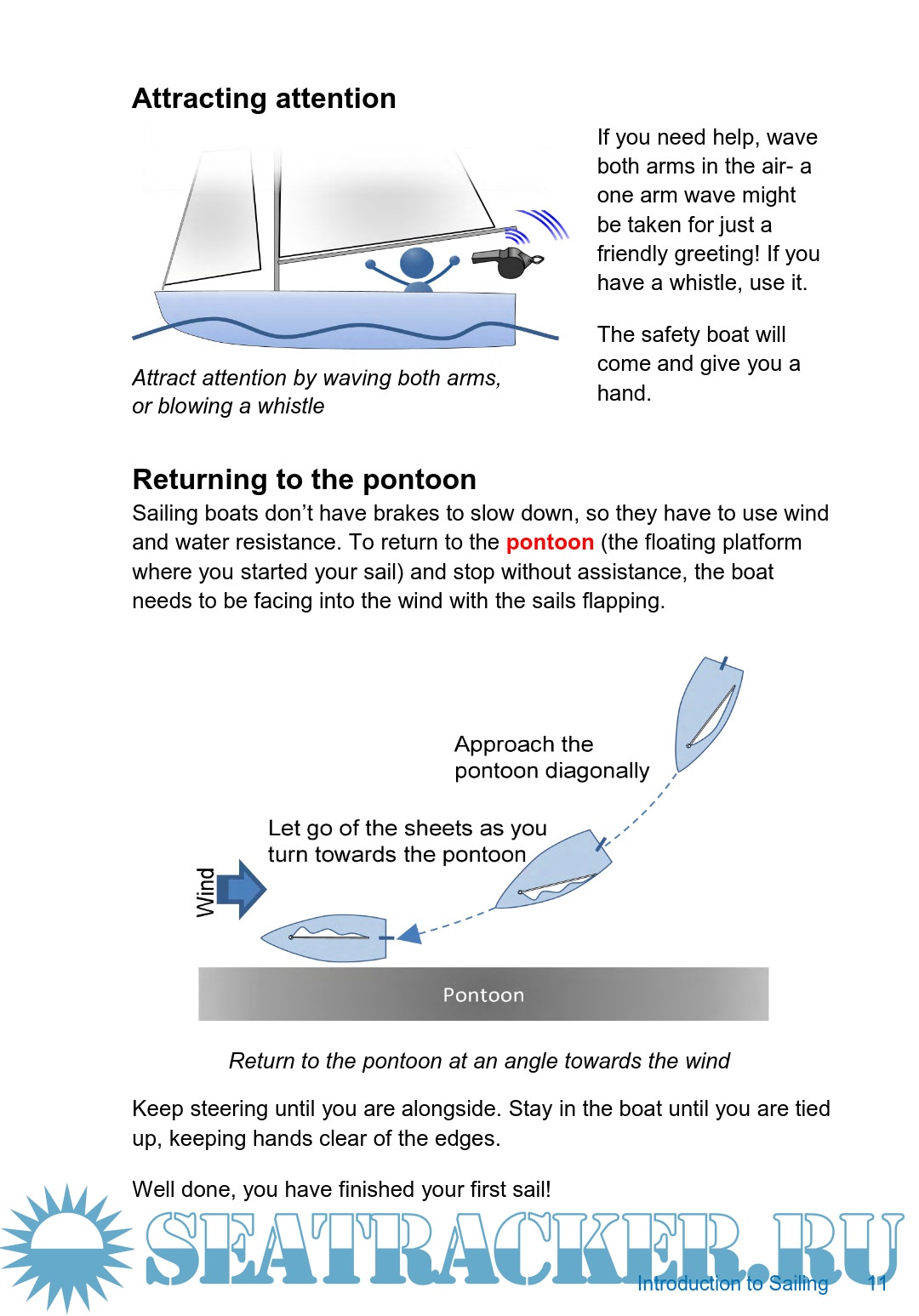 Attracting attention

Attract attention by waving both arms, or blowing a whistle

If you need help, wave both arms in the air- a one arm wave might be taken for just a friendly greeting! If you have a whistle, use it.

The safety boat will come and give you a hand.

Returning to the pontoon

Sailing boats don't have brakes to slow down, so they have to use wind and water resistance. To return to the pontoon (the floating platform where you started your sail) and stop without assistance, the boat needs to be facing into the wind with the sails flapping.

Approach the pontoon diagonally

Let go of the sheets as you turn towards the pontoon

Wind

Pontoon

Return to the pontoon at an angle towards the wind

Keep steering until you are alongside. Stay in the boat until you are tied up, keeping hands clear of the edges.

Well done, you have finished your first sail!

SEATRACKER.RU

Introduction to Sailing 11