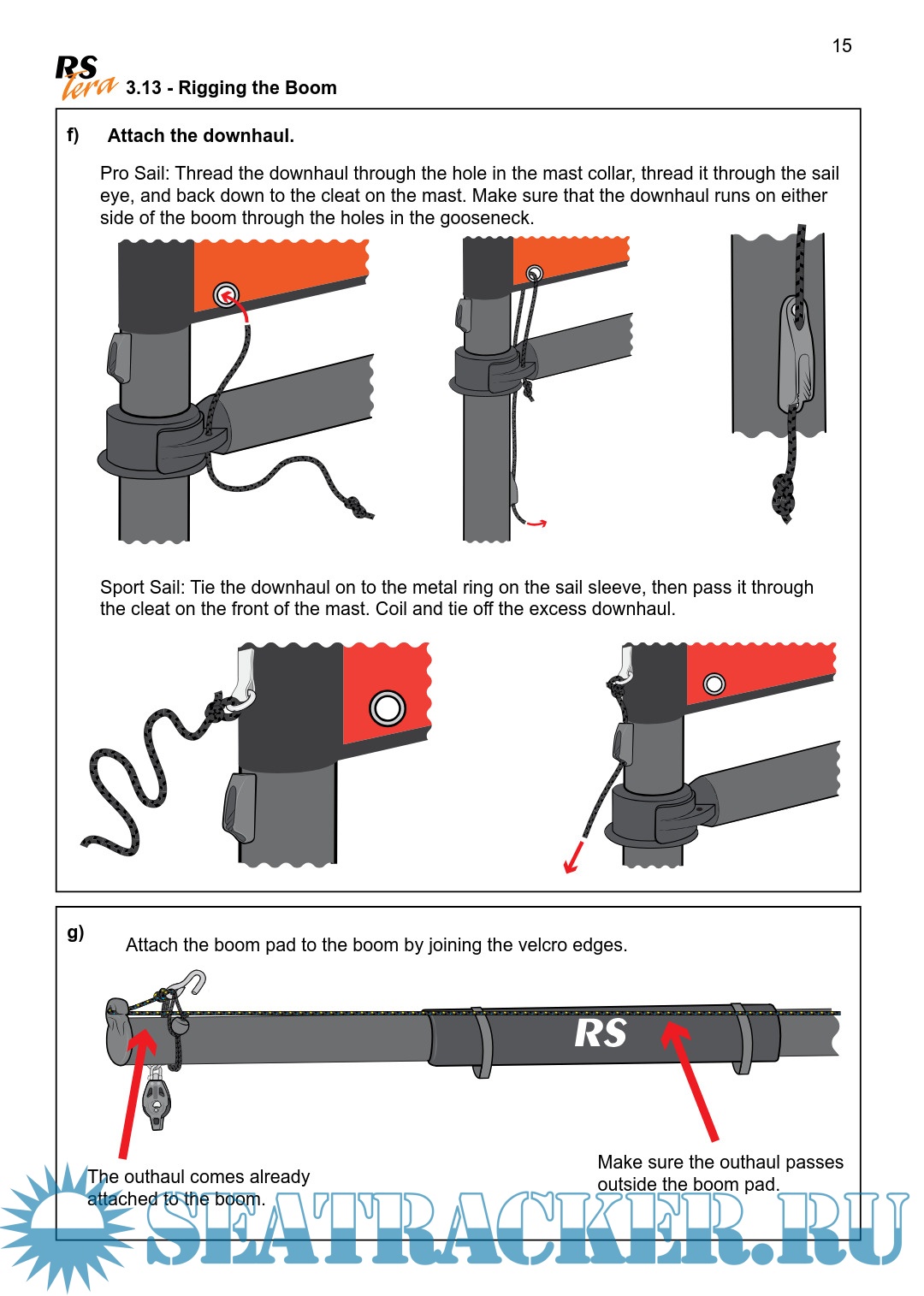 15

RS tera 3.13 - Rigging the Boom

f) Attach the downhaul.

Pro Sail: Thread the downhaul through the hole in the mast collar, thread it through the sail eye, and back down to the cleat on the mast. Make sure that the downhaul runs on either side of the boom through the holes in the gooseneck.

Sport Sail: Tie the downhaul on to the metal ring on the sail sleeve, then pass it through the cleat on the front of the mast. Coil and tie off the excess downhaul.

g) Attach the boom pad to the boom by joining the velcro edges.

RS

The outhaul comes already attached to the boom.

Make sure the outhaul passes outside the boom pad.

SEATRACKER.RU