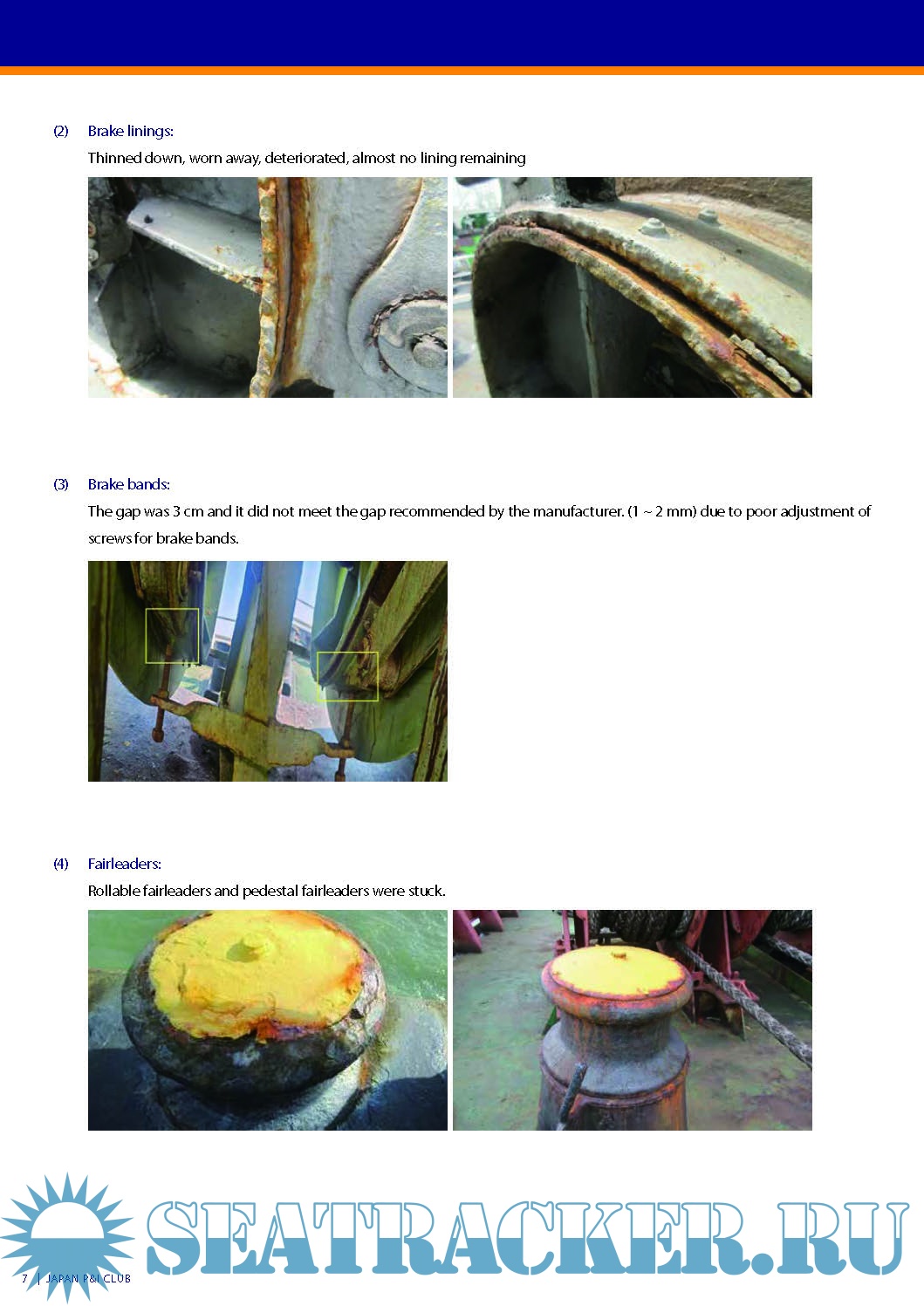 (2) Brake linings:

Thinned down, worn away, deteriorated, almost no lining remaining

(3) Brake bands:

The gap was 3 cm and it did not meet the gap recommended by the manufacturer. (1 ~ 2 mm) due to poor adjustment of screws for brake bands.

(4) Fairleaders:

Rollable fairleaders and pedestal fairleaders were stuck.

SEATRACKER.RU

7 | JAPAN P&I CLUB