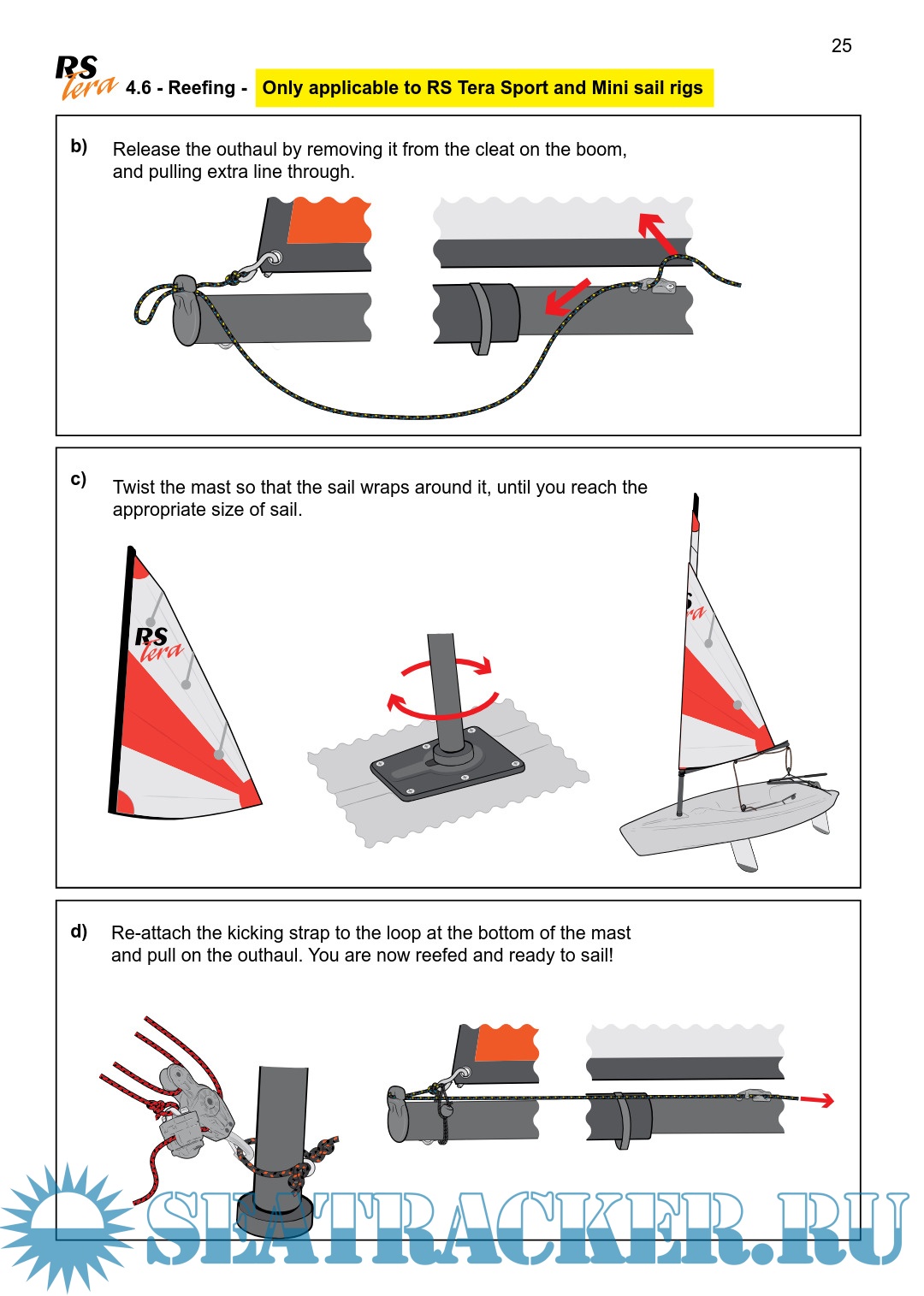 25

RS Tera 4.6 - Reefing - Only applicable to RS Tera Sport and Mini sail rigs

b) Release the outhaul by removing it from the cleat on the boom, and pulling extra line through.

c) Twist the mast so that the sail wraps around it, until you reach the appropriate size of sail.

RS Tera

d) Re-attach the kicking strap to the loop at the bottom of the mast and pull on the outhaul. You are now reefed and ready to sail!

SEATRACKER.RU