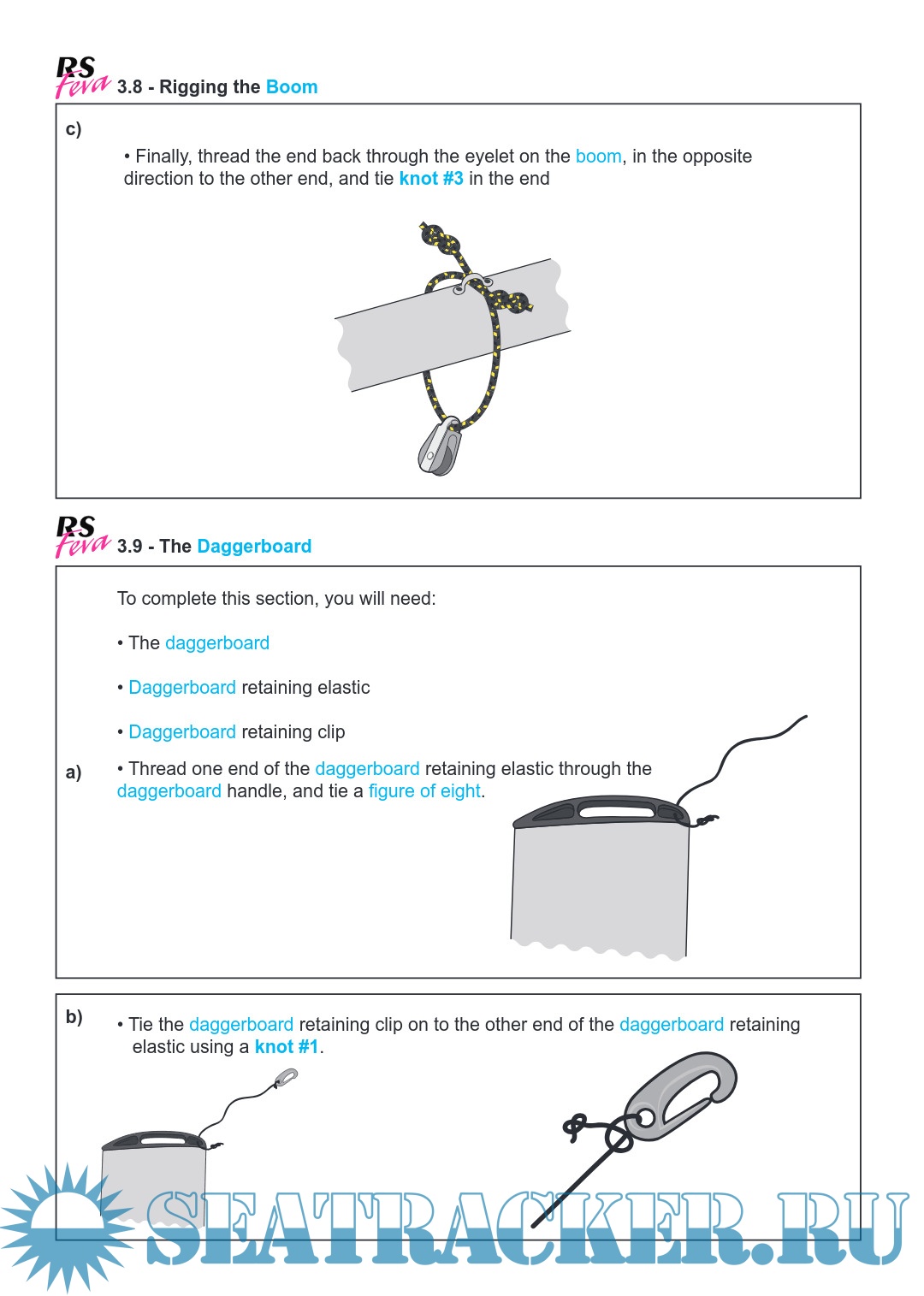 RS feva 3.8 - Rigging the Boom

c)

• Finally, thread the end back through the eyelet on the boom, in the opposite direction to the other end, and tie knot #3 in the end

RS feva 3.9 - The Daggerboard

To complete this section, you will need:

• The daggerboard

• Daggerboard retaining elastic

• Daggerboard retaining clip

a)

• Thread one end of the daggerboard retaining elastic through the daggerboard handle, and tie a figure of eight.

b)

• Tie the daggerboard retaining clip on to the other end of the daggerboard retaining elastic using a knot #1.

SEATRACKER.RU