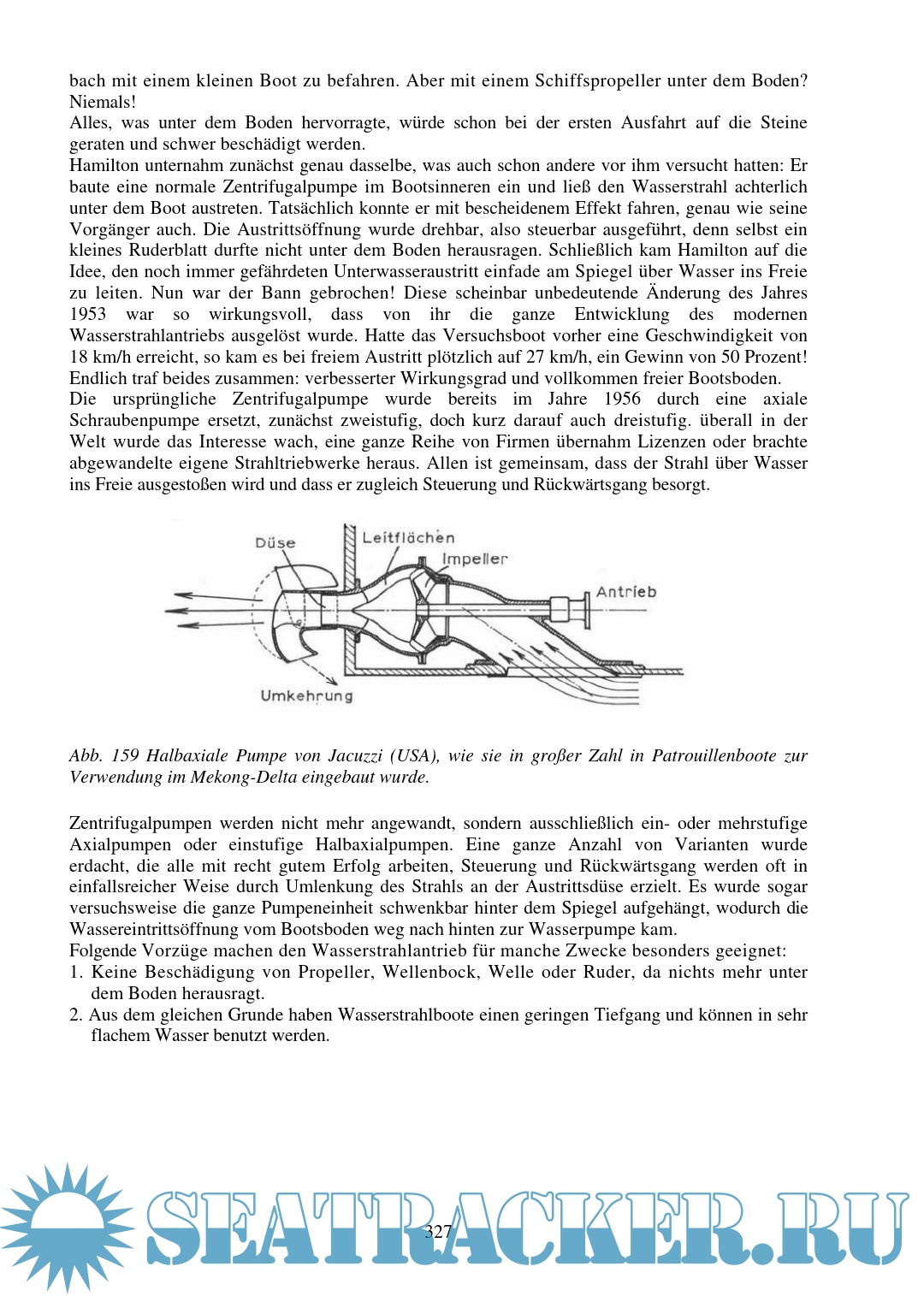 bach mit einem kleinen Boot zu befahren. Aber mit einem Schiffspropeller unter dem Boden? Niemals!
Alles, was unter dem Boden hervorragte, würde schon bei der ersten Ausfahrt auf die Steine geraten und schwer beschädigt werden.
Hamilton unternahm zunächst genau dasselbe, was auch schon andere vor ihm versucht hatten: Er baute eine normale Zentrifugalpumpe im Bootsinneren ein und ließ den Wasserstrahl achterlich unter dem Boot austreten. Tatsächlich konnte er mit bescheidenem Effekt fahren, genau wie seine Vorgänger auch. Die Austrittsöffnung wurde drehbar, also steuerbar ausgeführt, denn selbst ein kleines Ruderblatt durfte nicht unter dem Boden herausragen. Schließlich kam Hamilton auf die Idee, den noch immer gefährdeten Unterwasseraustritt einfade am Spiegel über Wasser ins Freie zu leiten. Nun war der Bann gebrochen! Diese scheinbar unbedeutende Änderung des Jahres 1953 war so wirkungsvoll, dass von ihr die ganze Entwicklung des modernen Wasserstrahlantriebs ausgelöst wurde. Hatte das Versuchsboot vorher eine Geschwindigkeit von 18 km/h erreicht, so kam es bei freiem Austritt plötzlich auf 27 km/h, ein Gewinn von 50 Prozent! Endlich traf beides zusammen: verbesserter Wirkungsgrad und vollkommen freier Bootsboden.
Die ursprüngliche Zentrifugalpumpe wurde bereits im Jahre 1956 durch eine axiale Schraubenpumpe ersetzt, zunächst zweistufig, doch kurz darauf auch dreistufig. überall in der Welt wurde das Interesse wach, eine ganze Reihe von Firmen übernahm Lizenzen oder brachte abgewandelte eigene Strahltriebwerke heraus. Allen ist gemeinsam, dass der Strahl über Wasser ins Freie ausgestoßen wird und dass er zugleich Steuerung und Rückwärtsgang besorgt.

Düse
Leitflächen
Impeller
Antrieb
Umkehrung

Abb. 159 Halbaxiale Pumpe von Jacuzzi (USA), wie sie in großer Zahl in Patrouillenboote zur Verwendung im Mekong-Delta eingebaut wurde.

Zentrifugalpumpen werden nicht mehr angewandt, sondern ausschließlich ein- oder mehrstufige Axialpumpen oder einstufige Halbaxialpumpen. Eine ganze Anzahl von Varianten wurde erdacht, die alle mit recht gutem Erfolg arbeiten, Steuerung und Rückwärtsgang werden oft in einfallsreicher Weise durch Umlenkung des Strahls an der Austrittsdüse erzielt. Es wurde sogar versuchsweise die ganze Pumpeneinheit schwenkbar hinter dem Spiegel aufgehängt, wodurch die Wassereintrittsöffnung vom Bootsboden weg nach hinten zur Wasserpumpe kam.
Folgende Vorzüge machen den Wasserstrahlantrieb für manche Zwecke besonders geeignet:
1. Keine Beschädigung von Propeller, Wellenbock, Welle oder Ruder, da nichts mehr unter dem Boden herausragt.
2. Aus dem gleichen Grunde haben Wasserstrahlboote einen geringen Tiefgang und können in sehr flachem Wasser benutzt werden.

327

SEATRACKER.RU