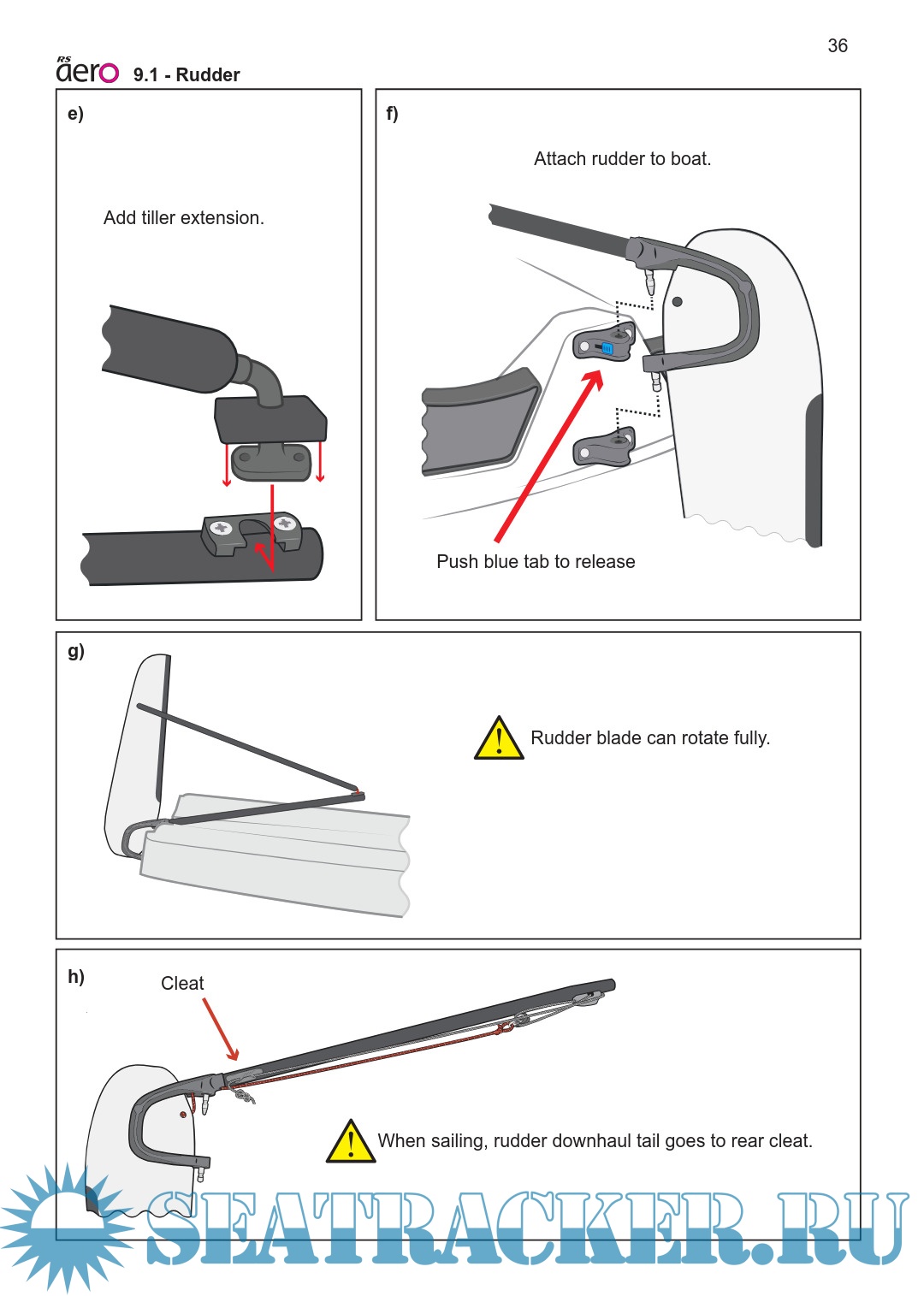 36

RS aero 9.1 - Rudder

e)

Add tiller extension.

f)

Attach rudder to boat.

Push blue tab to release

g)

Rudder blade can rotate fully.

h)

Cleat

When sailing, rudder downhaul tail goes to rear cleat.

SEATRACKER.RU