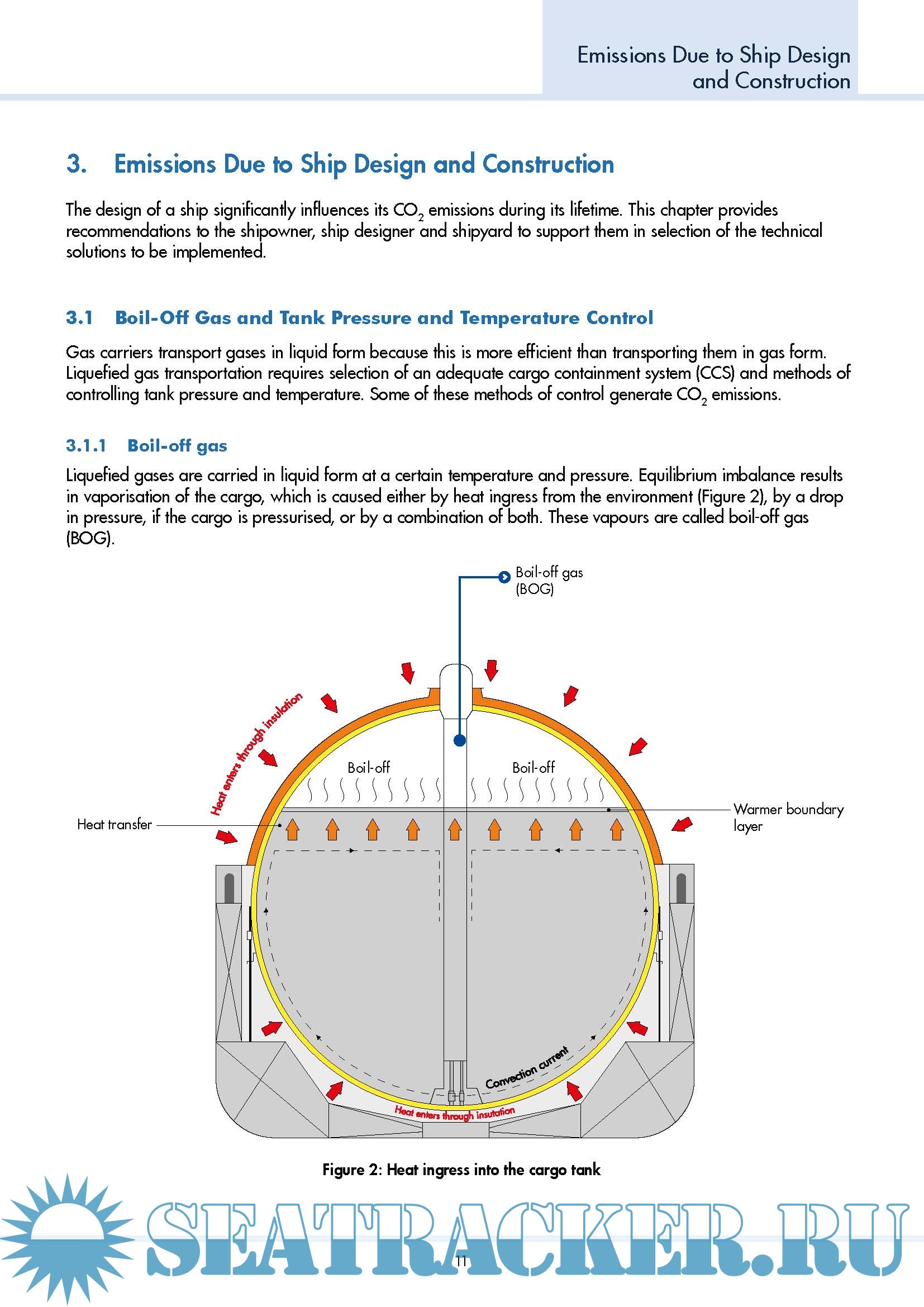 Emissions Due to Ship Design and Construction

3. Emissions Due to Ship Design and Construction

The design of a ship significantly influences its $CO_2$ emissions during its lifetime. This chapter provides recommendations to the shipowner, ship designer and shipyard to support them in selection of the technical solutions to be implemented.

3.1 Boil-Off Gas and Tank Pressure and Temperature Control

Gas carriers transport gases in liquid form because this is more efficient than transporting them in gas form. Liquefied gas transportation requires selection of an adequate cargo containment system (CCS) and methods of controlling tank pressure and temperature. Some of these methods of control generate $CO_2$ emissions.

3.1.1 Boil-off gas

Liquefied gases are carried in liquid form at a certain temperature and pressure. Equilibrium imbalance results in vaporisation of the cargo, which is caused either by heat ingress from the environment (Figure 2), by a drop in pressure, if the cargo is pressurised, or by a combination of both. These vapours are called boil-off gas (BOG).

Boil-off gas (BOG)

Heat enters through insulation

Boil-off

Boil-off

Heat transfer

Warmer boundary layer

Convection current

Heat enters through insulation

Figure 2: Heat ingress into the cargo tank

SEATRACKER.RU

11