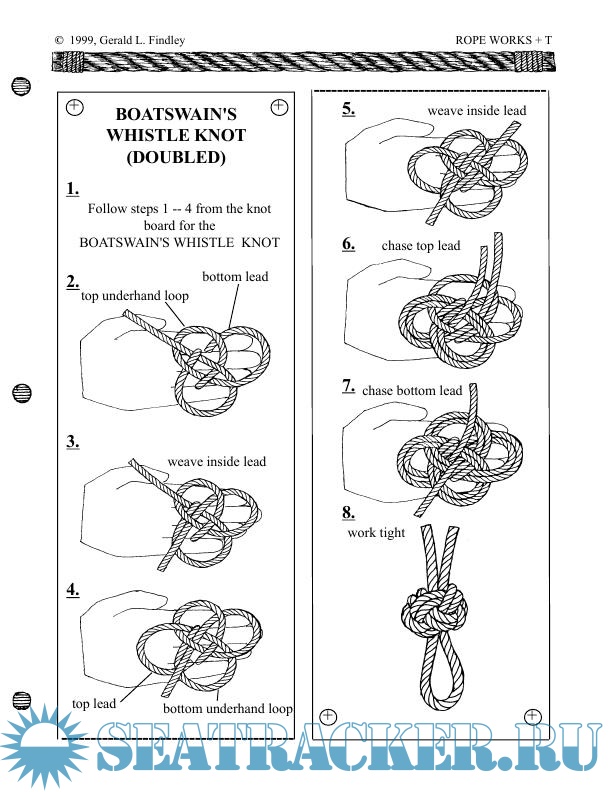 © 1999, Gerald L. Findley

ROPE WORKS + T

BOATSWAIN'S WHISTLE KNOT (DOUBLED)

1.
Follow steps 1 -- 4 from the knot board for the BOATSWAIN'S WHISTLE KNOT

2.
top underhand loop
bottom lead

3.
weave inside lead

4.
top lead
bottom underhand loop

5.
weave inside lead

6.
chase top lead

7.
chase bottom lead

8.
work tight

SEATRACKER.RU