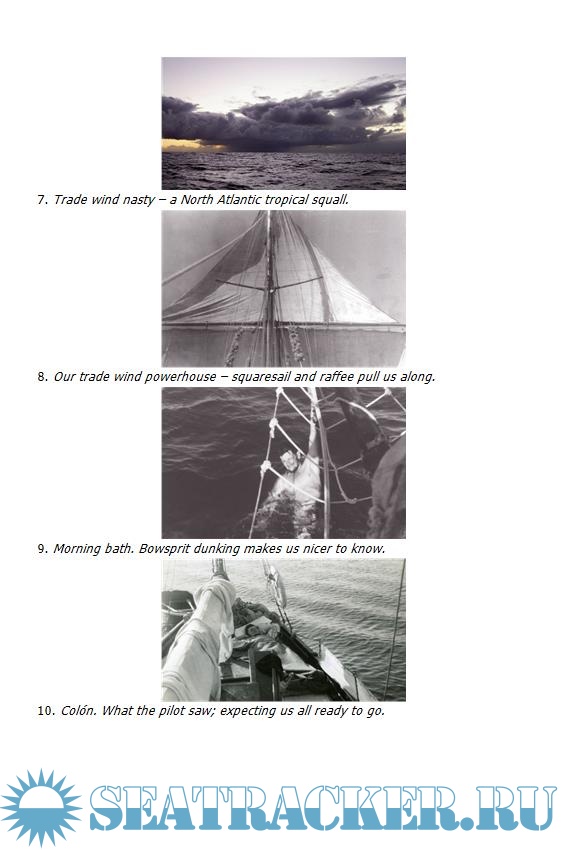 7. Trade wind nasty – a North Atlantic tropical squall.

8. Our trade wind powerhouse – squaresail and raffee pull us along.

9. Morning bath. Bowsprit dunking makes us nicer to know.

10. Colón. What the pilot saw; expecting us all ready to go.

SEATRACKER.RU