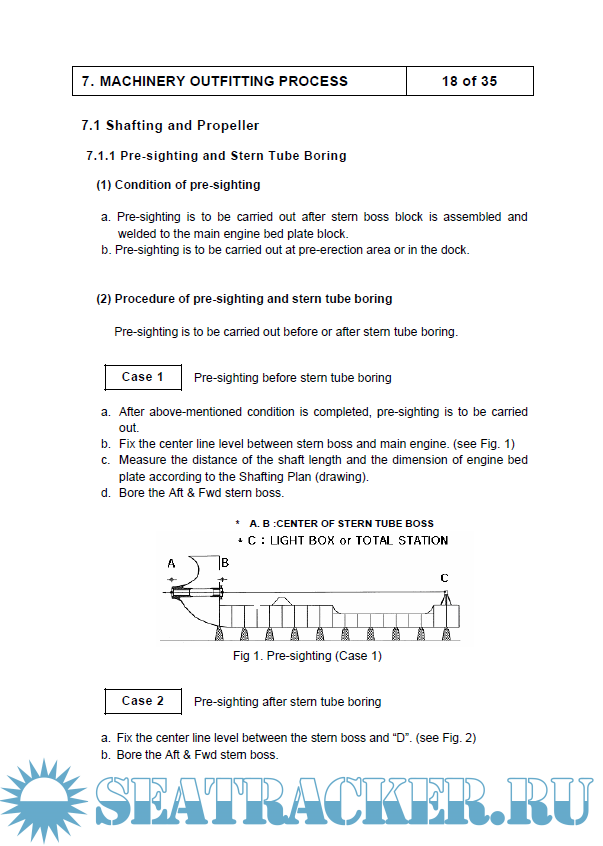 | 7. MACHINERY OUTFITTING PROCESS | 18 of 35 |
|---|---|

7.1 Shafting and Propeller

7.1.1 Pre-sighting and Stern Tube Boring

(1) Condition of pre-sighting

a. Pre-sighting is to be carried out after stern boss block is assembled and welded to the main engine bed plate block.
b. Pre-sighting is to be carried out at pre-erection area or in the dock.

(2) Procedure of pre-sighting and stern tube boring

Pre-sighting is to be carried out before or after stern tube boring.

Case 1 Pre-sighting before stern tube boring

a. After above-mentioned condition is completed, pre-sighting is to be carried out.
b. Fix the center line level between stern boss and main engine. (see Fig. 1)
c. Measure the distance of the shaft length and the dimension of engine bed plate according to the Shafting Plan (drawing).
d. Bore the Aft & Fwd stern boss.

* A. B :CENTER OF STERN TUBE BOSS
* C : LIGHT BOX or TOTAL STATION

A B C

Fig 1. Pre-sighting (Case 1)

Case 2 Pre-sighting after stern tube boring

a. Fix the center line level between the stern boss and "D". (see Fig. 2)
b. Bore the Aft & Fwd stern boss.

SEATRACKER.RU