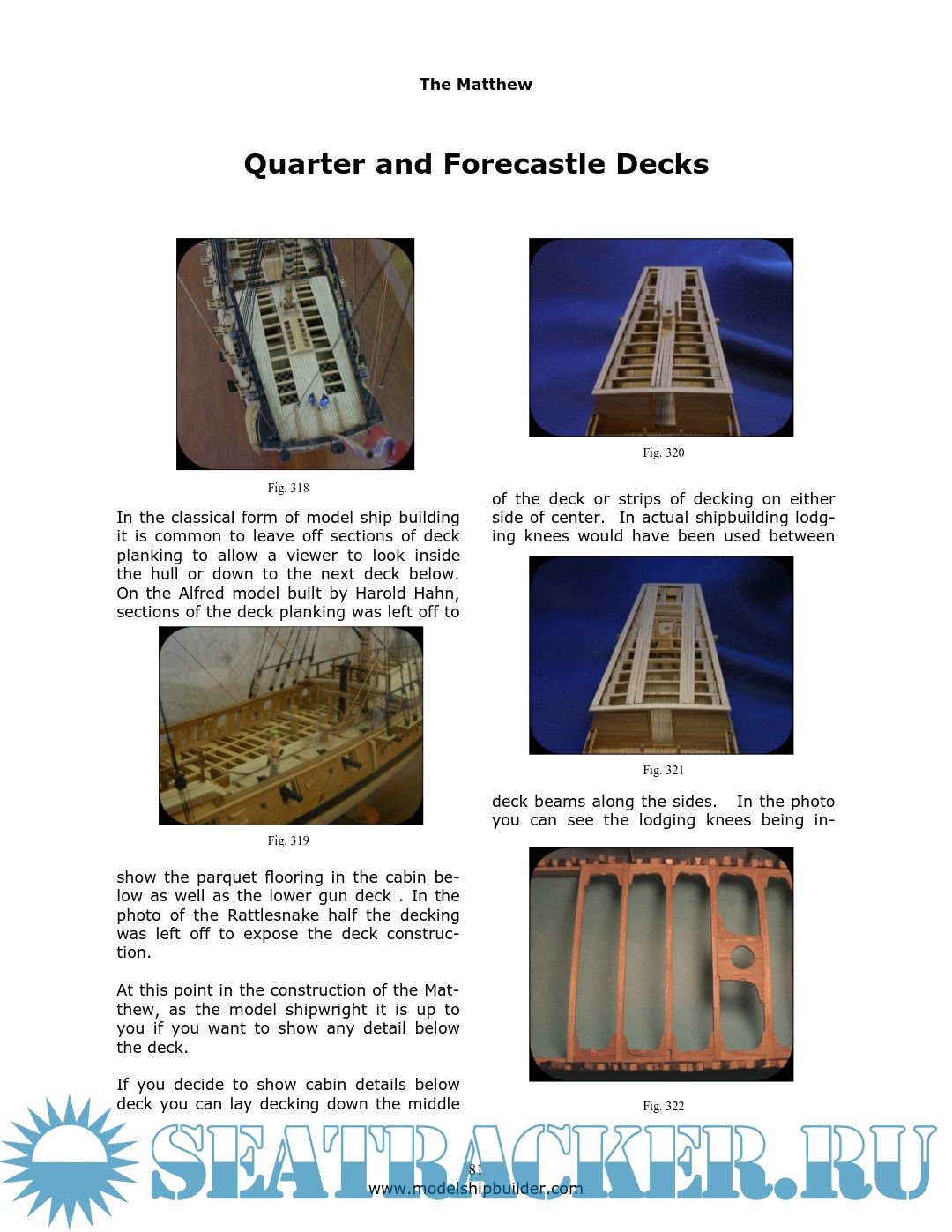 The Matthew

Quarter and Forecastle Decks

Fig. 318

In the classical form of model ship building it is common to leave off sections of deck planking to allow a viewer to look inside the hull or down to the next deck below. On the Alfred model built by Harold Hahn, sections of the deck planking was left off to

Fig. 319

show the parquet flooring in the cabin below as well as the lower gun deck . In the photo of the Rattlesnake half the decking was left off to expose the deck construction.

At this point in the construction of the Matthew, as the model shipwright it is up to you if you want to show any detail below the deck.

If you decide to show cabin details below deck you can lay decking down the middle

Fig. 320

of the deck or strips of decking on either side of center. In actual shipbuilding lodging knees would have been used between

Fig. 321

deck beams along the sides. In the photo you can see the lodging knees being in-

Fig. 322

SEATRACKER.RU

81

www.modelshipbuilder.com