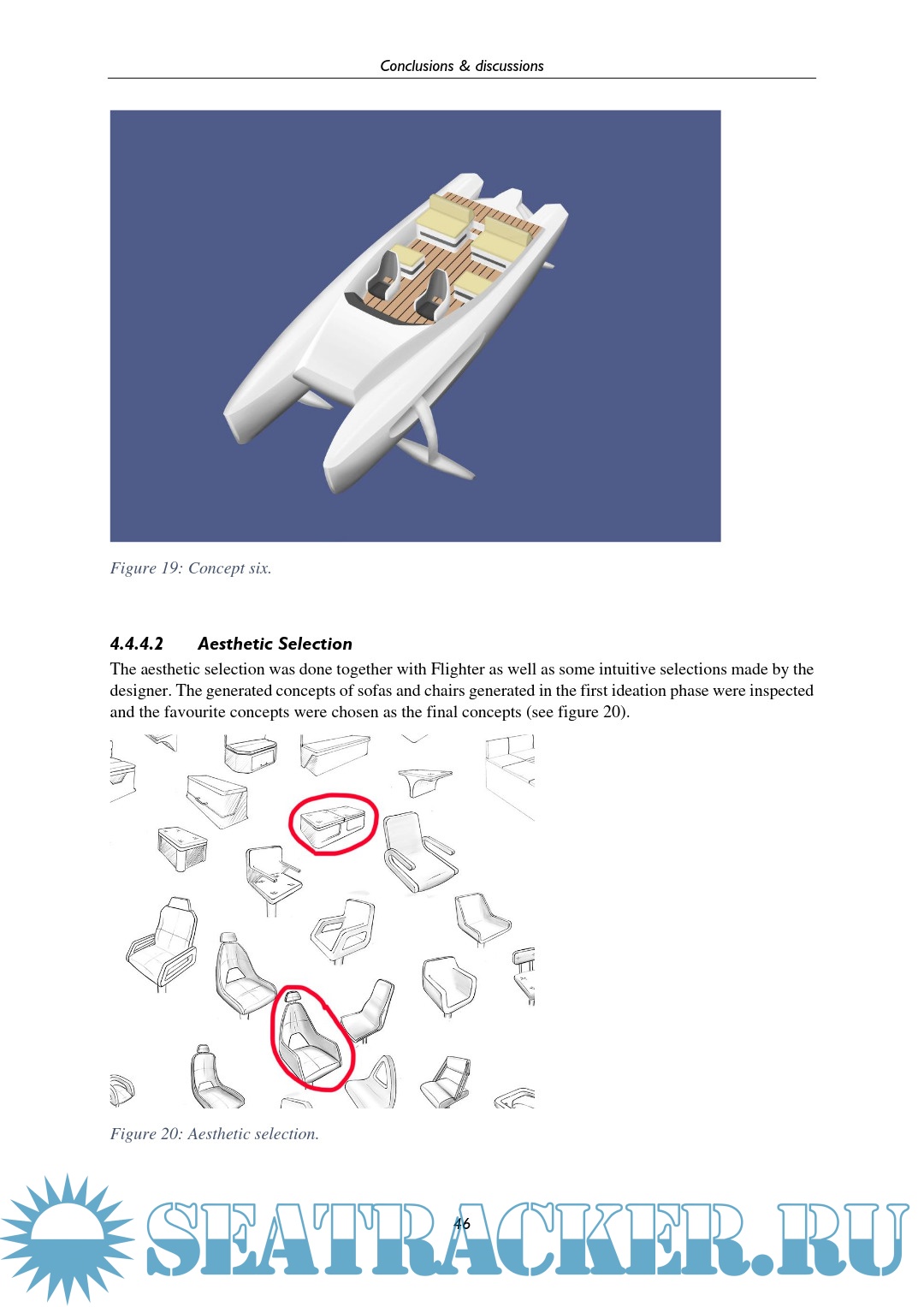 Conclusions & discussions

Figure 19: Concept six.

4.4.4.2 Aesthetic Selection

The aesthetic selection was done together with Flighter as well as some intuitive selections made by the designer. The generated concepts of sofas and chairs generated in the first ideation phase were inspected and the favourite concepts were chosen as the final concepts (see figure 20).

Figure 20: Aesthetic selection.

46

SEATRACKER.RU