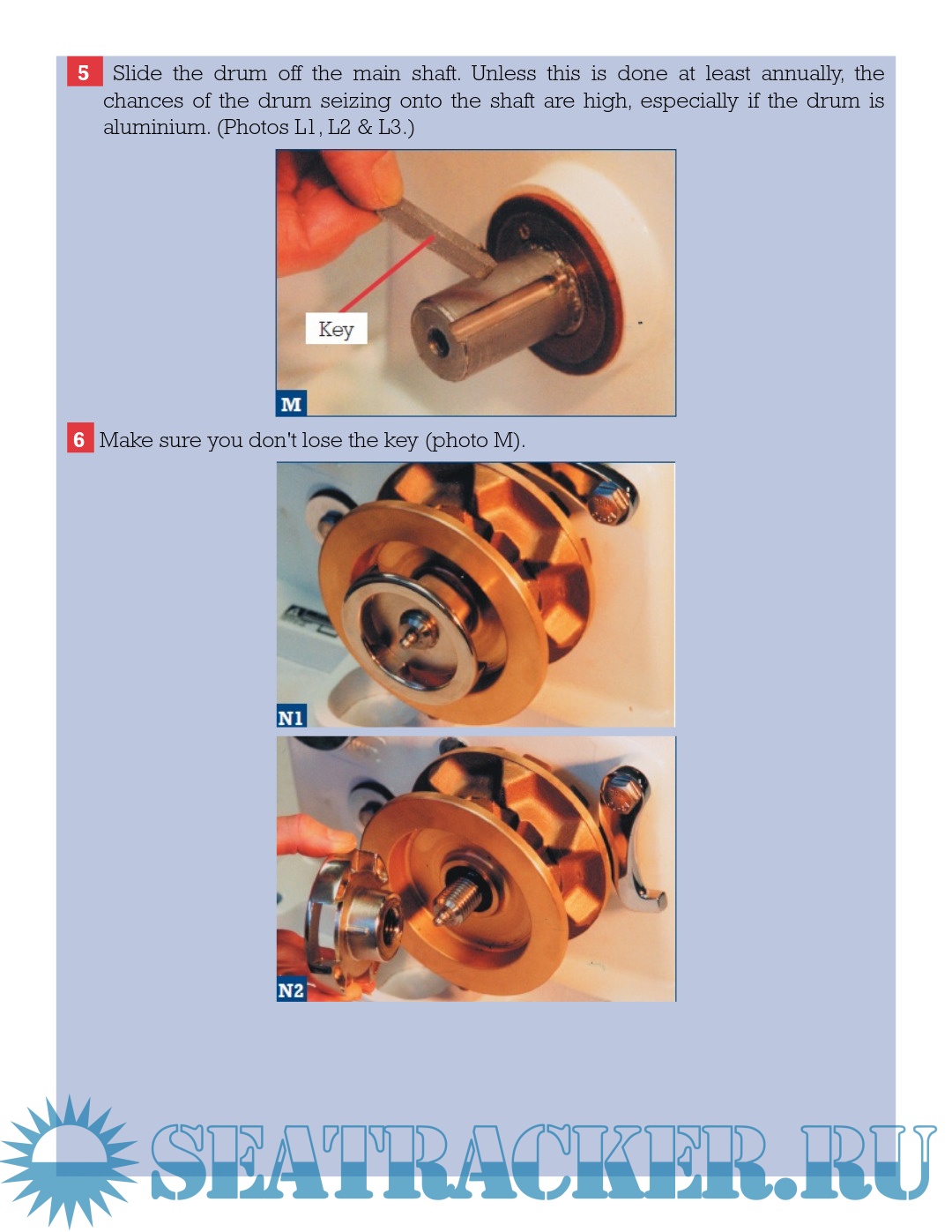 5 Slide the drum off the main shaft. Unless this is done at least annually, the chances of the drum seizing onto the shaft are high, especially if the drum is aluminium. (Photos L1, L2 & L3.)

Key

M

6 Make sure you don't lose the key (photo M).

N1

N2

SEATRACKER.RU