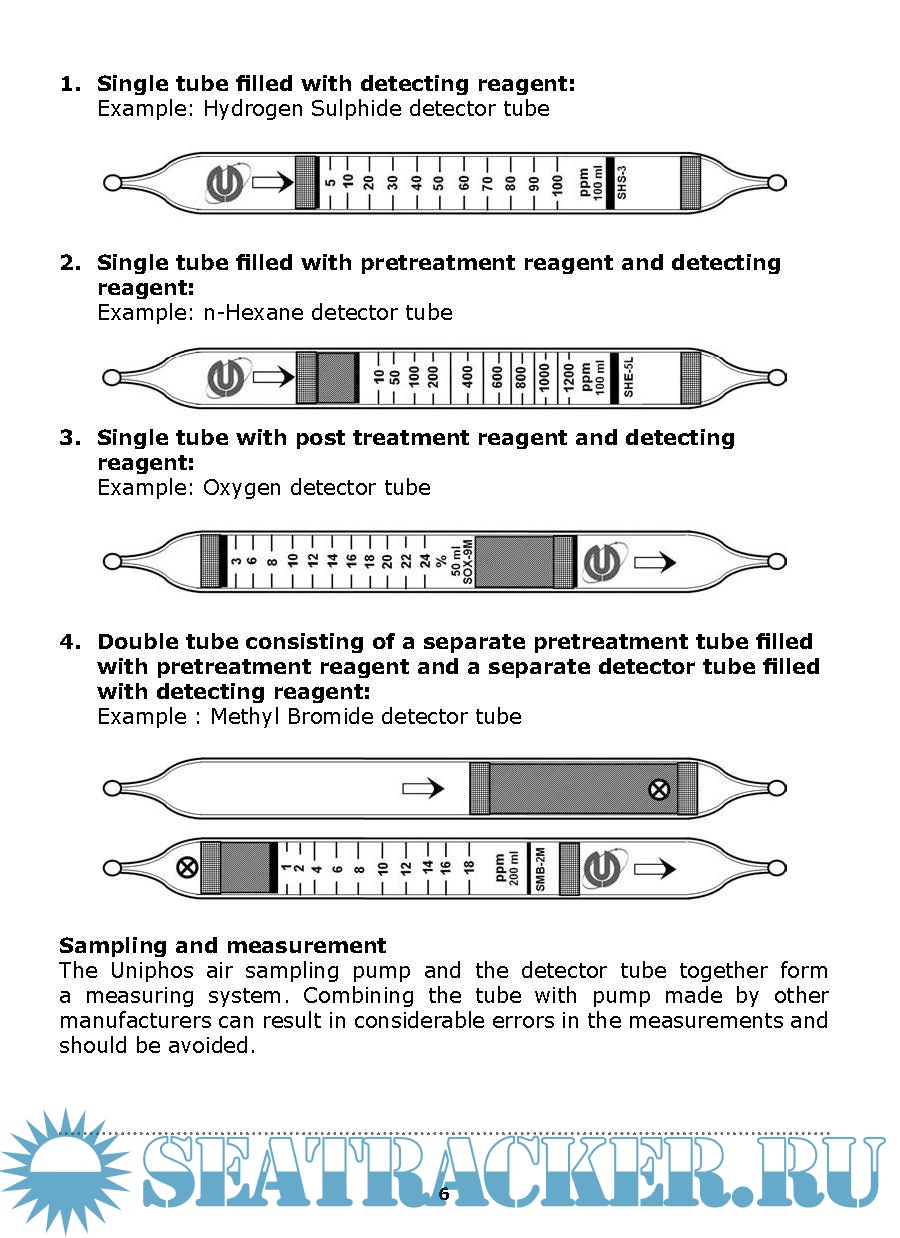 1. **Single tube filled with detecting reagent:**
Example: Hydrogen Sulphide detector tube

5 10 20 30 40 50 60 70 80 90 100 ppm 100 ml SHS-3

2. **Single tube filled with pretreatment reagent and detecting reagent:**
Example: n-Hexane detector tube

10 50 100 200 400 600 800 1000 1200 ppm 100 ml SHE-5L

3. **Single tube with post treatment reagent and detecting reagent:**
Example: Oxygen detector tube

3 6 8 10 12 14 16 18 20 22 24 % 50 ml SOX-9M

4. **Double tube consisting of a separate pretreatment tube filled with pretreatment reagent and a separate detector tube filled with detecting reagent:**
Example : Methyl Bromide detector tube

1 2 4 6 8 10 12 14 16 18 ppm 200 ml SMB-2M

**Sampling and measurement**
The Uniphos air sampling pump and the detector tube together form a measuring system. Combining the tube with pump made by other manufacturers can result in considerable errors in the measurements and should be avoided.

SEATRACKER.RU

6