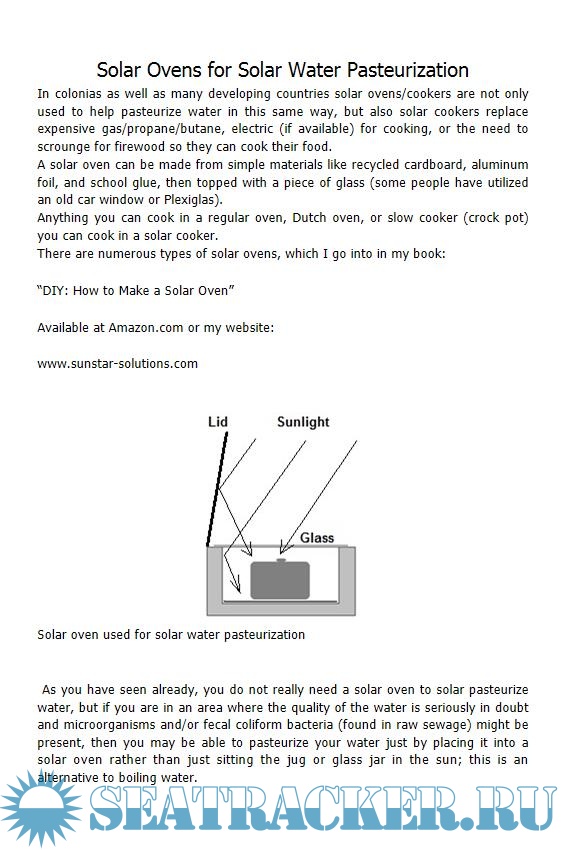 Solar Ovens for Solar Water Pasteurization

In colonias as well as many developing countries solar ovens/cookers are not only used to help pasteurize water in this same way, but also solar cookers replace expensive gas/propane/butane, electric (if available) for cooking, or the need to scrounge for firewood so they can cook their food.

A solar oven can be made from simple materials like recycled cardboard, aluminum foil, and school glue, then topped with a piece of glass (some people have utilized an old car window or Plexiglas).

Anything you can cook in a regular oven, Dutch oven, or slow cooker (crock pot) you can cook in a solar cooker.

There are numerous types of solar ovens, which I go into in my book:

"DIY: How to Make a Solar Oven"

Available at Amazon.com or my website:

www.sunstar-solutions.com

Lid

Sunlight

Glass

Solar oven used for solar water pasteurization

As you have seen already, you do not really need a solar oven to solar pasteurize water, but if you are in an area where the quality of the water is seriously in doubt and microorganisms and/or fecal coliform bacteria (found in raw sewage) might be present, then you may be able to pasteurize your water just by placing it into a solar oven rather than just sitting the jug or glass jar in the sun; this is an alternative to boiling water.

SEATRACKER.RU