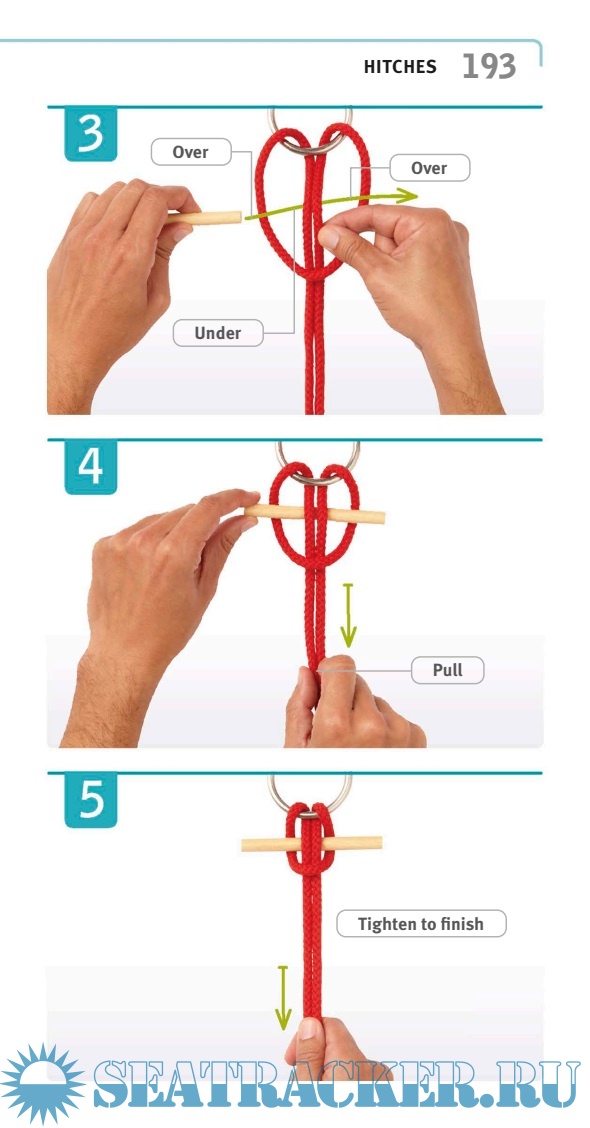 HITCHES 193

3

Over

Over

Under

4

Pull

5

Tighten to finish

SEATRACKER.RU