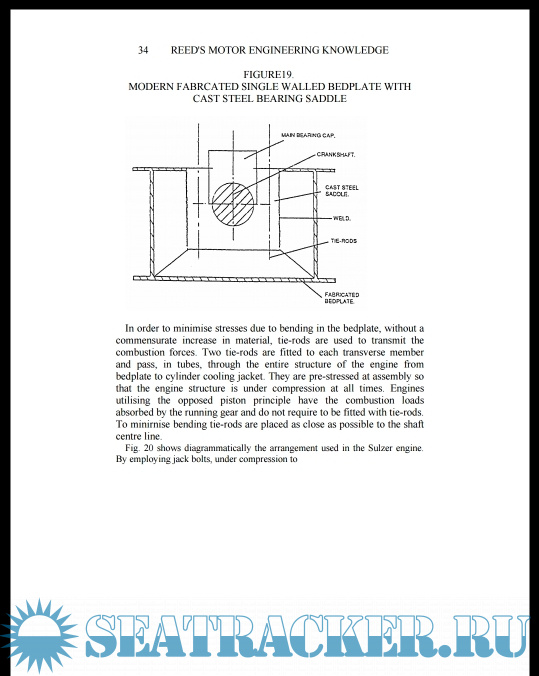 34 REED'S MOTOR ENGINEERING KNOWLEDGE

FIGURE19.
MODERN FABRCATED SINGLE WALLED BEDPLATE WITH CAST STEEL BEARING SADDLE

MAIN BEARING CAP.
CRANKSHAFT.
CAST STEEL SADDLE.
WELD.
TIE-RODS
FABRICATED BEDPLATE.

In order to minimise stresses due to bending in the bedplate, without a commensurate increase in material, tie-rods are used to transmit the combustion forces. Two tie-rods are fitted to each transverse member and pass, in tubes, through the entire structure of the engine from bedplate to cylinder cooling jacket. They are pre-stressed at assembly so that the engine structure is under compression at all times. Engines utilising the opposed piston principle have the combustion loads absorbed by the running gear and do not require to be fitted with tie-rods. To minirnise bending tie-rods are placed as close as possible to the shaft centre line.

Fig. 20 shows diagrammatically the arrangement used in the Sulzer engine. By employing jack bolts, under compression to

SEATRACKER.RU