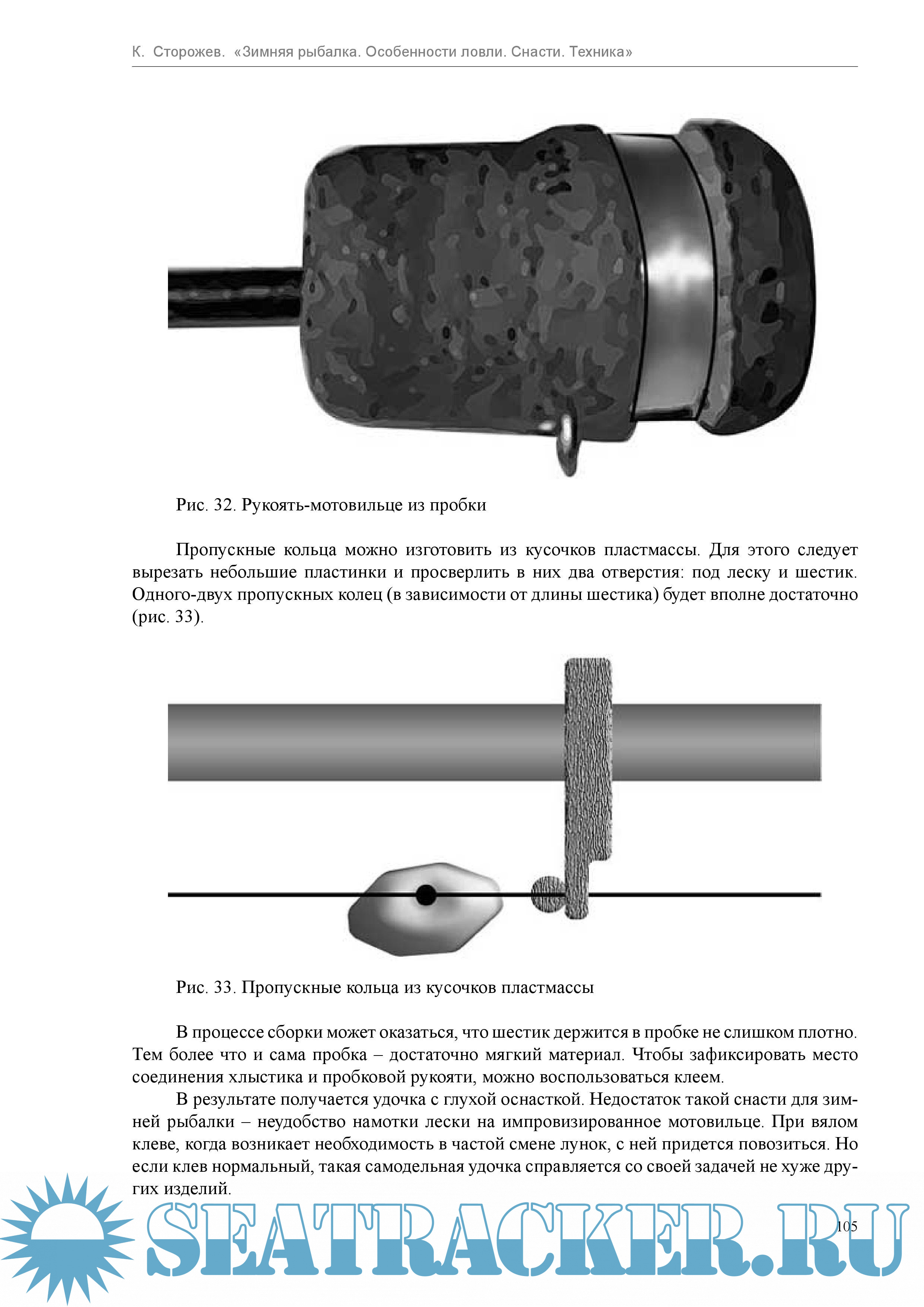 К. Сторожев. «Зимняя рыбалка. Особенности ловли. Снасти. Техника»

Рис. 32. Рукоять-мотовильце из пробки

Пропускные кольца можно изготовить из кусочков пластмассы. Для этого следует вырезать небольшие пластинки и просверлить в них два отверстия: под леску и шестик. Одного-двух пропускных колец (в зависимости от длины шестика) будет вполне достаточно (рис. 33).

Рис. 33. Пропускные кольца из кусочков пластмассы

В процессе сборки может оказаться, что шестик держится в пробке не слишком плотно. Тем более что и сама пробка – достаточно мягкий материал. Чтобы зафиксировать место соединения хлыстика и пробковой рукояти, можно воспользоваться клеем.

В результате получается удочка с глухой оснасткой. Недостаток такой снасти для зимней рыбалки – неудобство намотки лески на импровизированное мотовильце. При вялом клеве, когда возникает необходимость в частой смене лунок, с ней придется повозиться. Но если клев нормальный, такая самодельная удочка справляется со своей задачей не хуже других изделий.

SEATRACKER.RU

105