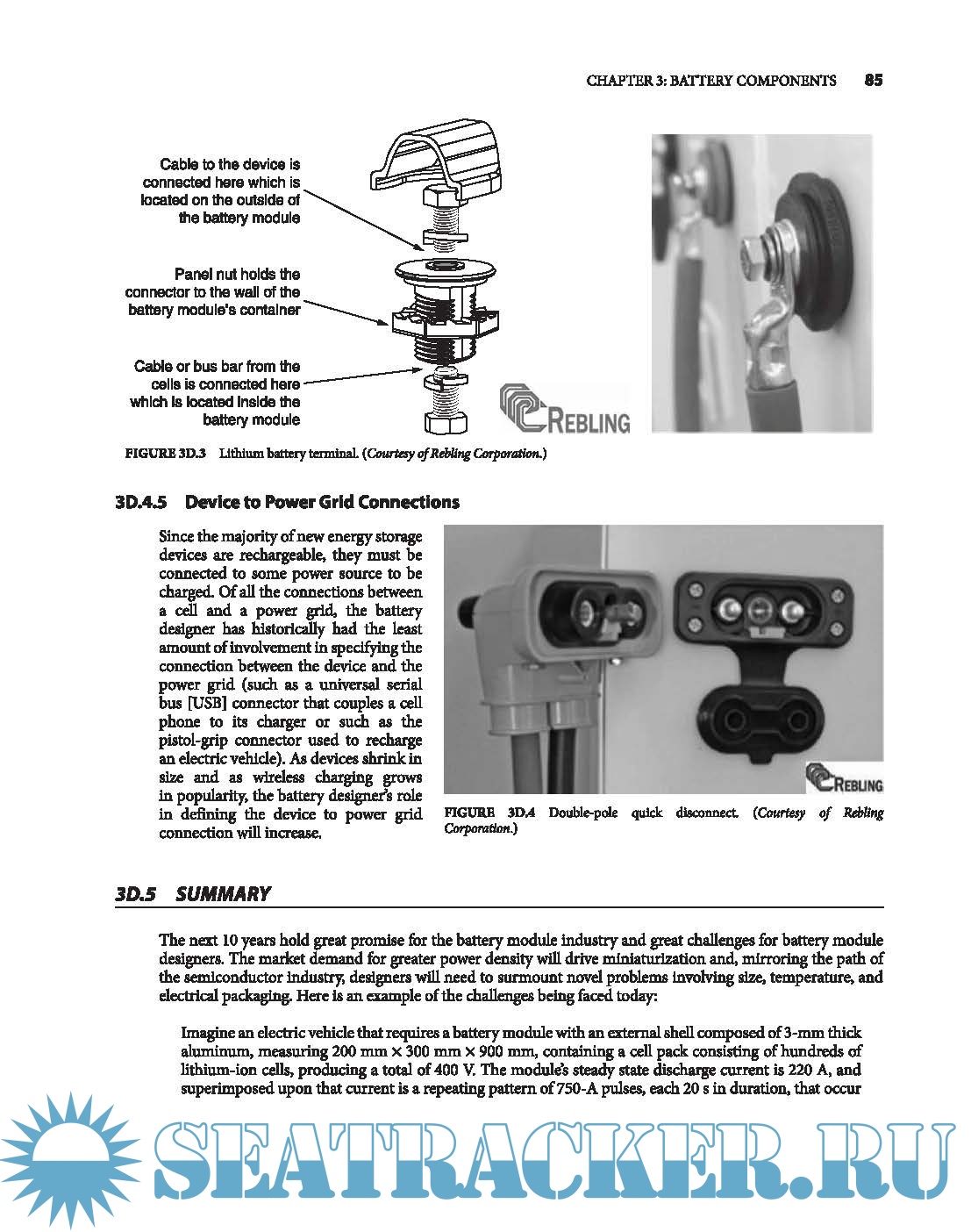 CHAPTER 3: BATTERY COMPONENTS 85

Cable to the device is connected here which is located on the outside of the battery module

Panel nut holds the connector to the wall of the battery module's container

Cable or bus bar from the cells is connected here which is located inside the battery module

REBLING

FIGURE 3D.3 Lithium battery terminal. (Courtesy of Rebling Corporation.)

3D.4.5 Device to Power Grid Connections

Since the majority of new energy storage devices are rechargeable, they must be connected to some power source to be charged. Of all the connections between a cell and a power grid, the battery designer has historically had the least amount of involvement in specifying the connection between the device and the power grid (such as a universal serial bus [USB] connector that couples a cell phone to its charger or such as the pistol-grip connector used to recharge an electric vehicle). As devices shrink in size and as wireless charging grows in popularity, the battery designer's role in defining the device to power grid connection will increase.

REBLING

FIGURE 3D.4 Double-pole quick disconnect. (Courtesy of Rebling Corporation.)

3D.5 SUMMARY

The next 10 years hold great promise for the battery module industry and great challenges for battery module designers. The market demand for greater power density will drive miniaturization and, mirroring the path of the semiconductor industry, designers will need to surmount novel problems involving size, temperature, and electrical packaging. Here is an example of the challenges being faced today:

Imagine an electric vehicle that requires a battery module with an external shell composed of 3-mm thick aluminum, measuring 200 mm × 300 mm × 900 mm, containing a cell pack consisting of hundreds of lithium-ion cells, producing a total of 400 V. The module's steady state discharge current is 220 A, and superimposed upon that current is a repeating pattern of 750-A pulses, each 20 s in duration, that occur

SEATRACKER.RU