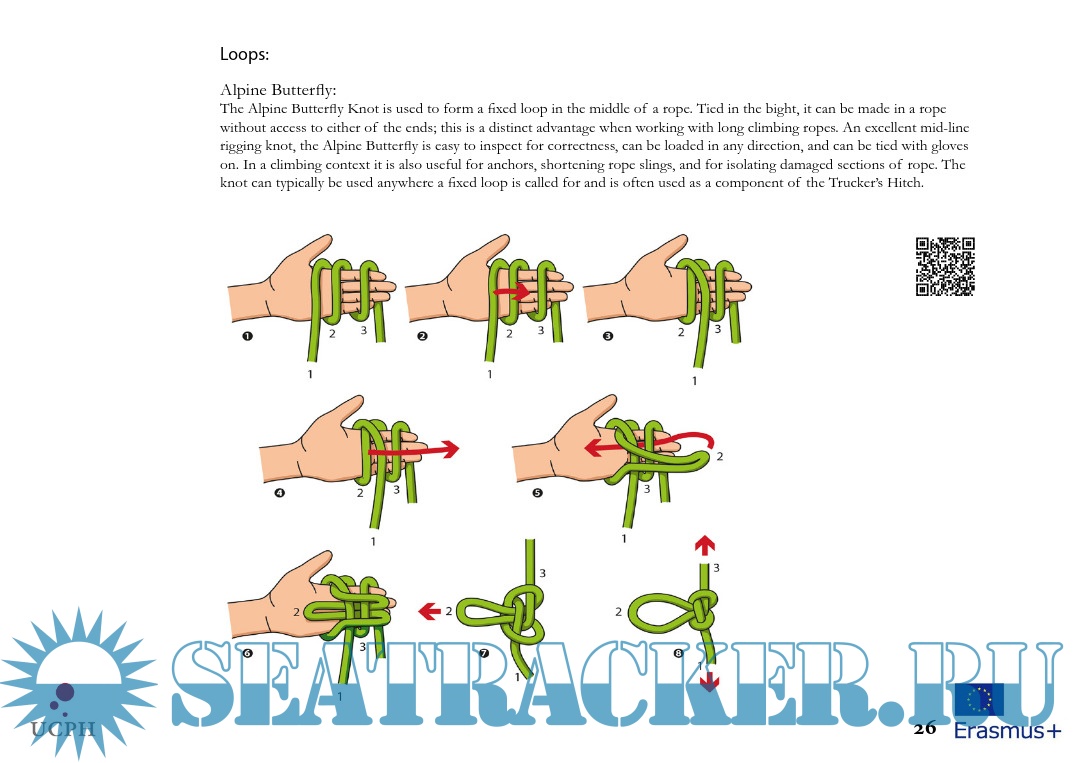 Loops:

Alpine Butterfly:

The Alpine Butterfly Knot is used to form a fixed loop in the middle of a rope. Tied in the bight, it can be made in a rope without access to either of the ends; this is a distinct advantage when working with long climbing ropes. An excellent mid-line rigging knot, the Alpine Butterfly is easy to inspect for correctness, can be loaded in any direction, and can be tied with gloves on. In a climbing context it is also useful for anchors, shortening rope slings, and for isolating damaged sections of rope. The knot can typically be used anywhere a fixed loop is called for and is often used as a component of the Trucker's Hitch.

❶ 1 2 3
❷ 1 2 3
❸ 1 2 3
❹ 1 2 3
❺ 1 2 3
❻ 1 2 3
❼ 1 2 3
❽ 1 2 3

SEATRACKER.RU

UCPH

26

Erasmus+