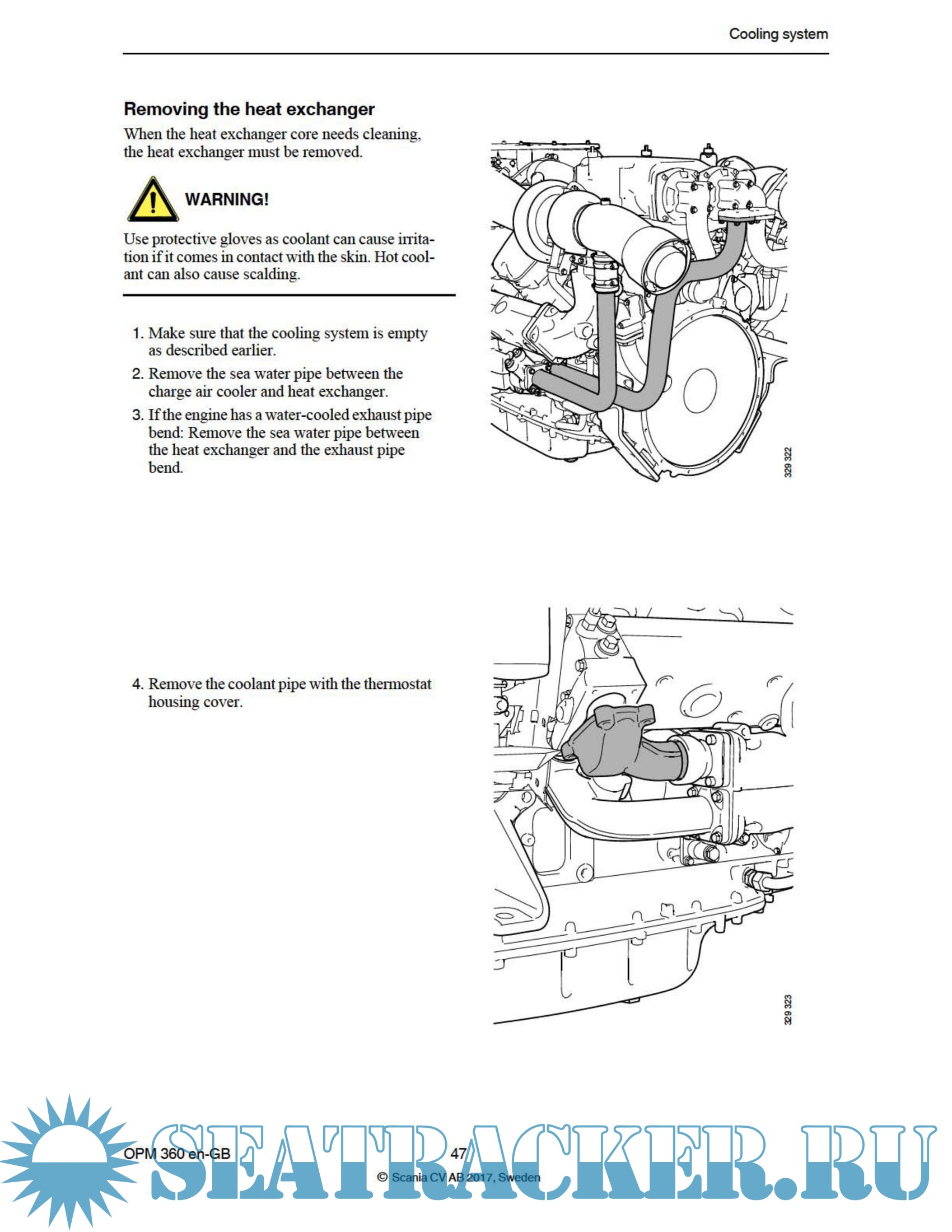 Cooling system

Removing the heat exchanger

When the heat exchanger core needs cleaning, the heat exchanger must be removed.

WARNING!

Use protective gloves as coolant can cause irritation if it comes in contact with the skin. Hot coolant can also cause scalding.

1. Make sure that the cooling system is empty as described earlier.
2. Remove the sea water pipe between the charge air cooler and heat exchanger.
3. If the engine has a water-cooled exhaust pipe bend: Remove the sea water pipe between the heat exchanger and the exhaust pipe bend.

329 322

4. Remove the coolant pipe with the thermostat housing cover.

329 323

OPM 360 en-GB

47

© Scania CV AB 2017, Sweden

SEATRACKER.RU