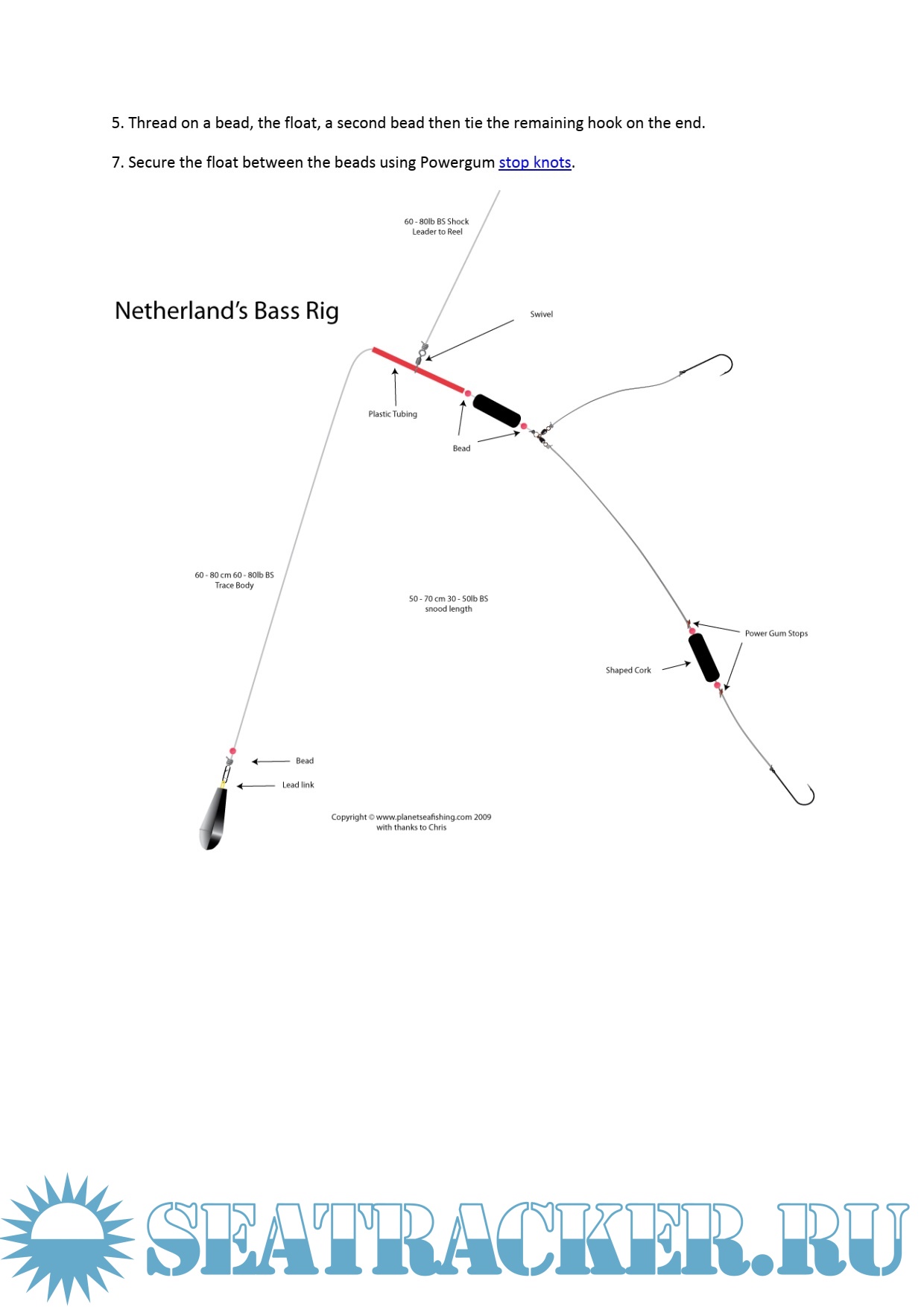 5. Thread on a bead, the float, a second bead then tie the remaining hook on the end.

7. Secure the float between the beads using Powergum stop knots.

60 - 80lb BS Shock Leader to Reel

Netherland's Bass Rig

Swivel

Plastic Tubing

Bead

60 - 80 cm 60 - 80lb BS Trace Body

50 - 70 cm 30 - 50lb BS snood length

Power Gum Stops

Shaped Cork

Bead

Lead link

Copyright © www.planetseafishing.com 2009 with thanks to Chris

SEATRACKER.RU