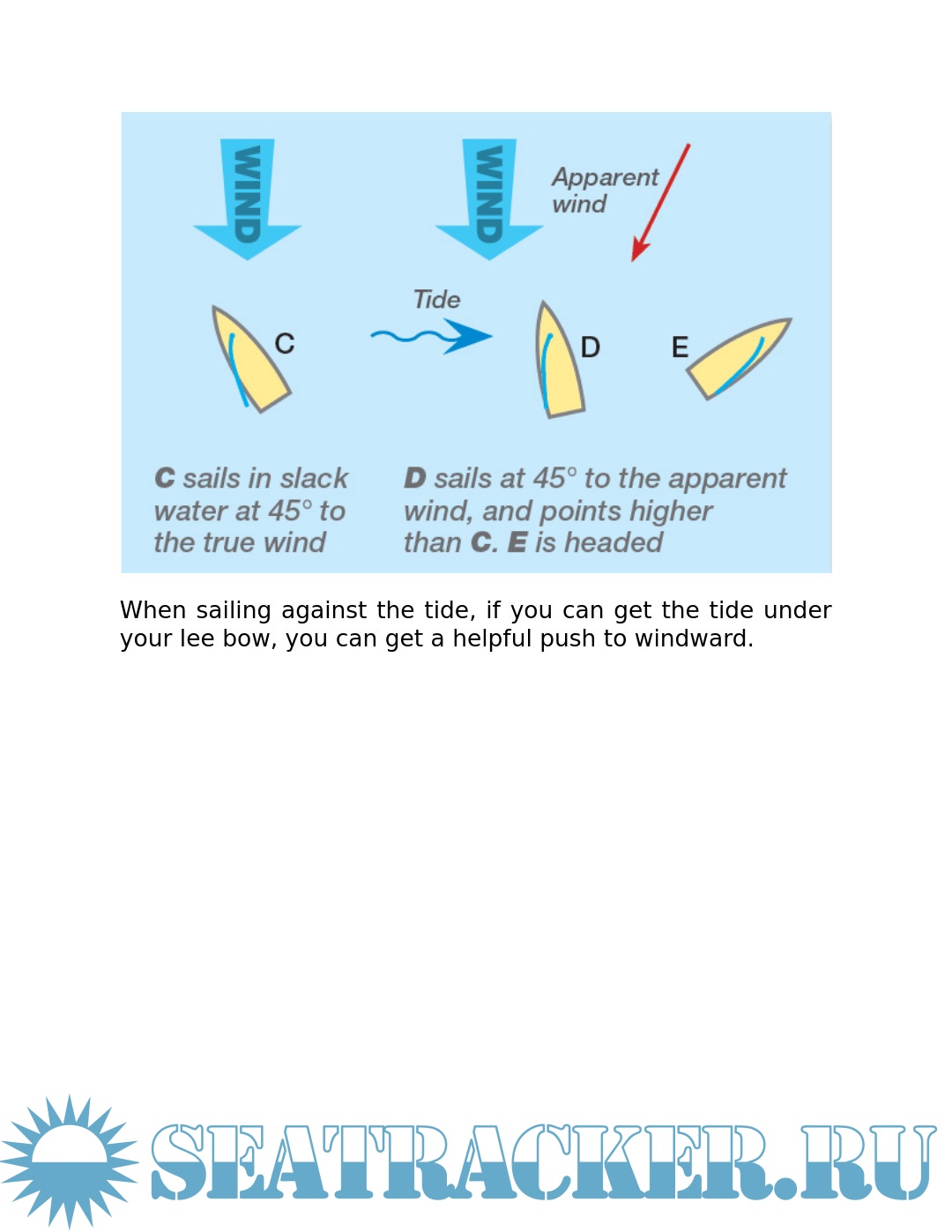 WIND

WIND

Apparent wind

Tide

C

D

E

C sails in slack water at 45° to the true wind

D sails at 45° to the apparent wind, and points higher than C. E is headed

When sailing against the tide, if you can get the tide under your lee bow, you can get a helpful push to windward.

SEATRACKER.RU