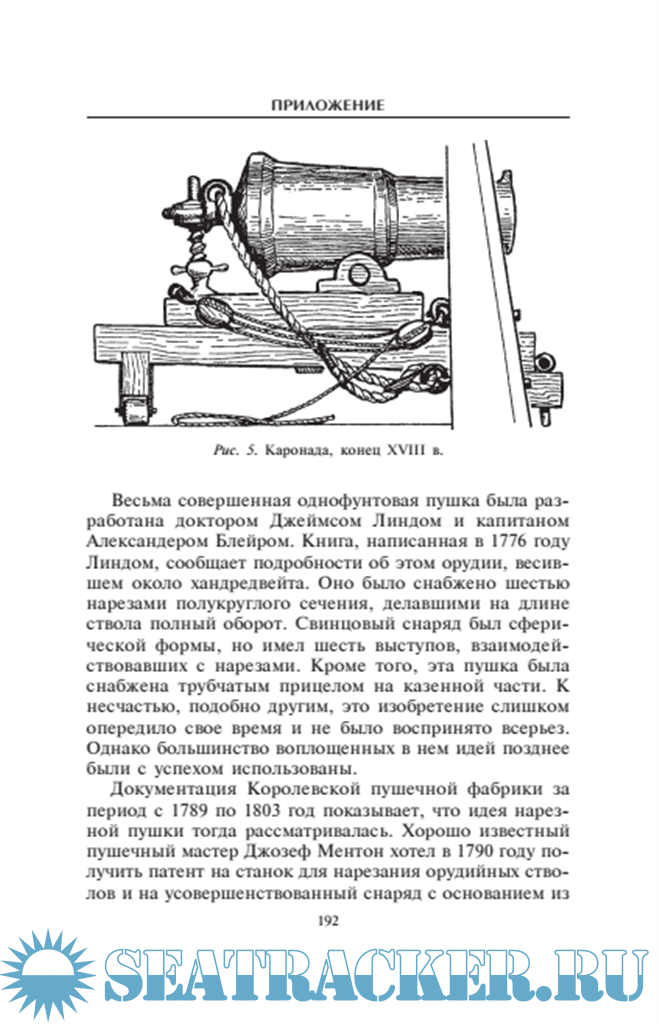 ПРИЛОЖЕНИЕ

Рис. 5. Каронада, конец XVIII в.

Весьма совершенная однофунтовая пушка была разработана доктором Джеймсом Линдом и капитаном Александером Блейром. Книга, написанная в 1776 году Линдом, сообщает подробности об этом орудии, весившем около хандредвейта. Оно было снабжено шестью нарезами полукруглого сечения, делавшими на длине ствола полный оборот. Свинцовый снаряд был сферической формы, но имел шесть выступов, взаимодействовавших с нарезами. Кроме того, эта пушка была снабжена трубчатым прицелом на казенной части. К несчастью, подобно другим, это изобретение слишком опередило свое время и не было воспринято всерьез. Однако большинство воплощенных в нем идей позднее были с успехом использованы.

Документация Королевской пушечной фабрики за период с 1789 по 1803 год показывает, что идея нарезной пушки тогда рассматривалась. Хорошо известный пушечный мастер Джозеф Ментон хотел в 1790 году получить патент на станок для нарезания орудийных стволов и на усовершенствованный снаряд с основанием из

192

SEATRACKER.RU