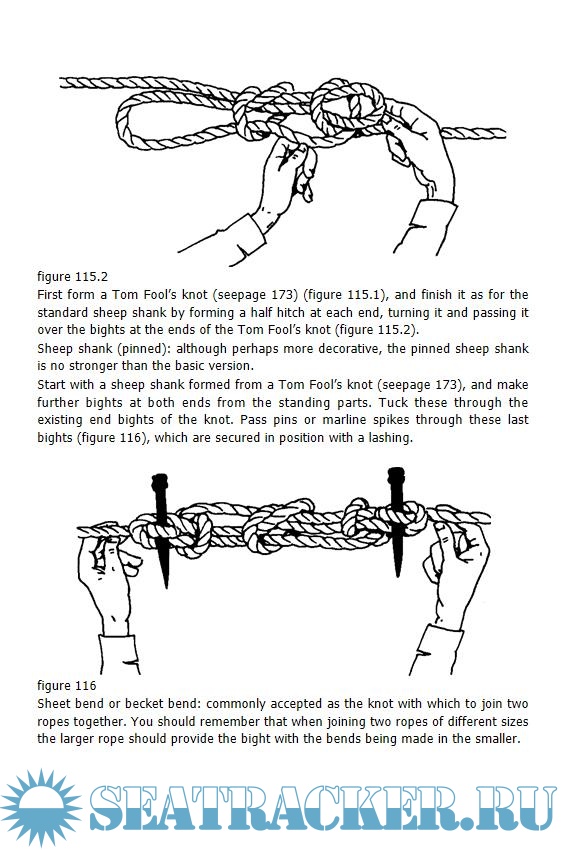 figure 115.2
First form a Tom Fool's knot (seepage 173) (figure 115.1), and finish it as for the standard sheep shank by forming a half hitch at each end, turning it and passing it over the bights at the ends of the Tom Fool's knot (figure 115.2).
Sheep shank (pinned): although perhaps more decorative, the pinned sheep shank is no stronger than the basic version.
Start with a sheep shank formed from a Tom Fool's knot (seepage 173), and make further bights at both ends from the standing parts. Tuck these through the existing end bights of the knot. Pass pins or marline spikes through these last bights (figure 116), which are secured in position with a lashing.

figure 116
Sheet bend or becket bend: commonly accepted as the knot with which to join two ropes together. You should remember that when joining two ropes of different sizes the larger rope should provide the bight with the bends being made in the smaller.

SEATRACKER.RU