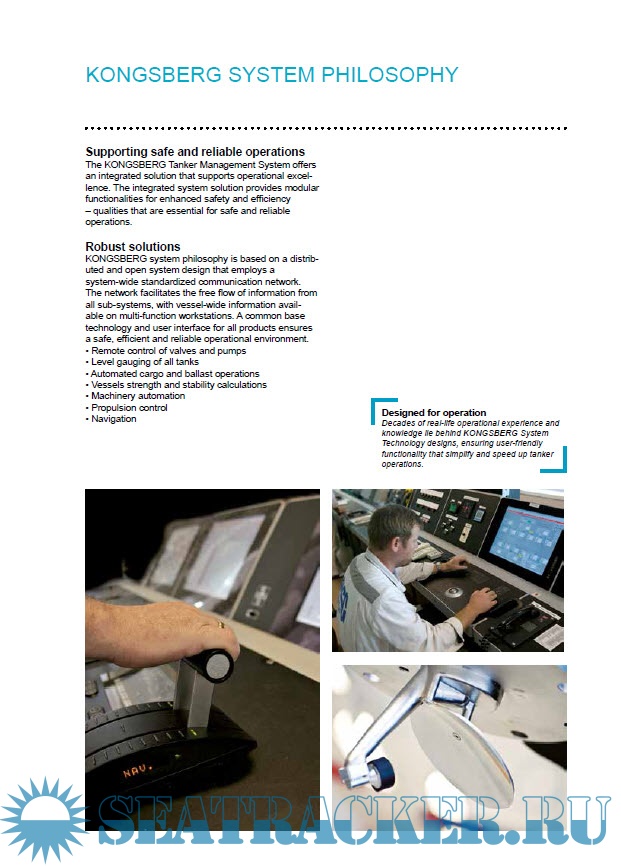 KONGSBERG SYSTEM PHILOSOPHY

Supporting safe and reliable operations
The KONGSBERG Tanker Management System offers an integrated solution that supports operational excellence. The integrated system solution provides modular functionalities for enhanced safety and efficiency – qualities that are essential for safe and reliable operations.

Robust solutions
KONGSBERG system philosophy is based on a distributed and open system design that employs a system-wide standardized communication network. The network facilitates the free flow of information from all sub-systems, with vessel-wide information available on multi-function workstations. A common base technology and user interface for all products ensures a safe, efficient and reliable operational environment.
• Remote control of valves and pumps
• Level gauging of all tanks
• Automated cargo and ballast operations
• Vessels strength and stability calculations
• Machinery automation
• Propulsion control
• Navigation

Designed for operation
Decades of real-life operational experience and knowledge lie behind KONGSBERG System Technology designs, ensuring user-friendly functionality that simplify and speed up tanker operations.

NAV.

SEATRACKER.RU