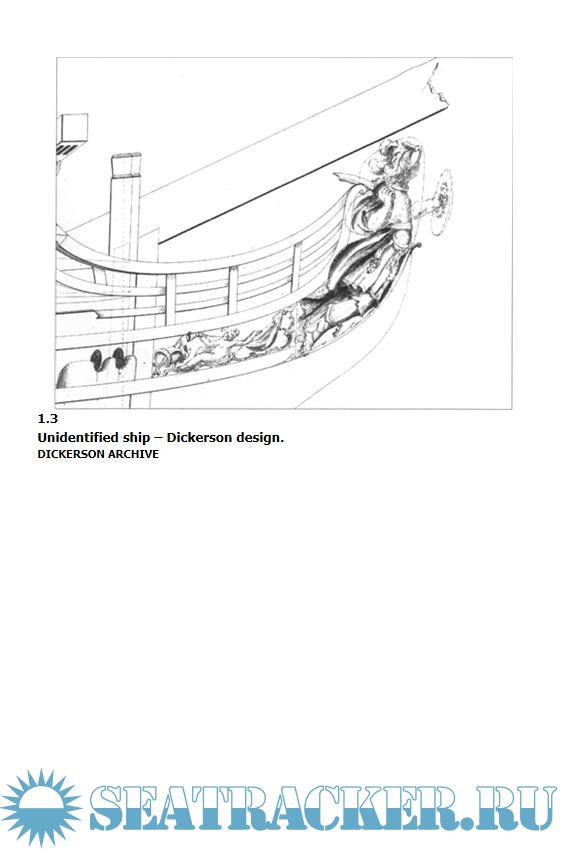 1.3
Unidentified ship – Dickerson design.
DICKERSON ARCHIVE

SEATRACKER.RU