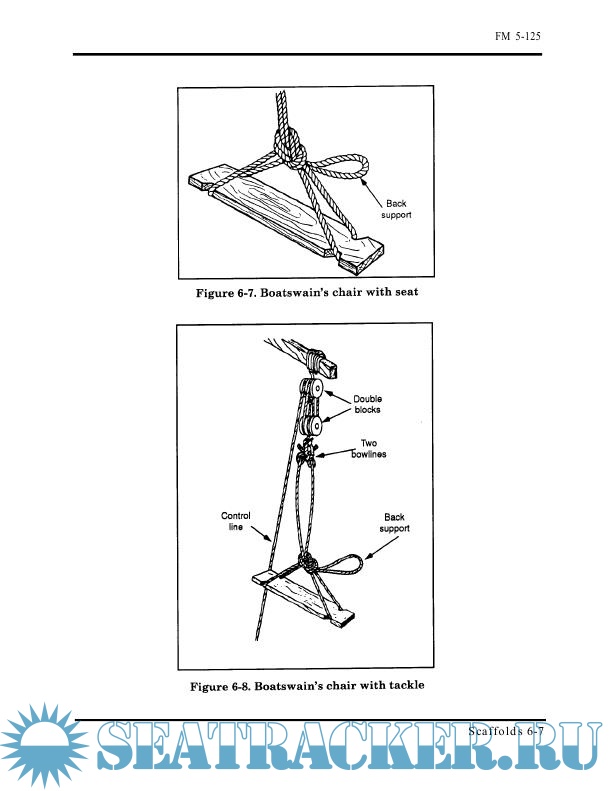 FM 5-125

Back support

Figure 6-7. Boatswain's chair with seat

Double blocks

Two bowlines

Control line

Back support

Figure 6-8. Boatswain's chair with tackle

Scaffolds 6-7

SEATRACKER.RU