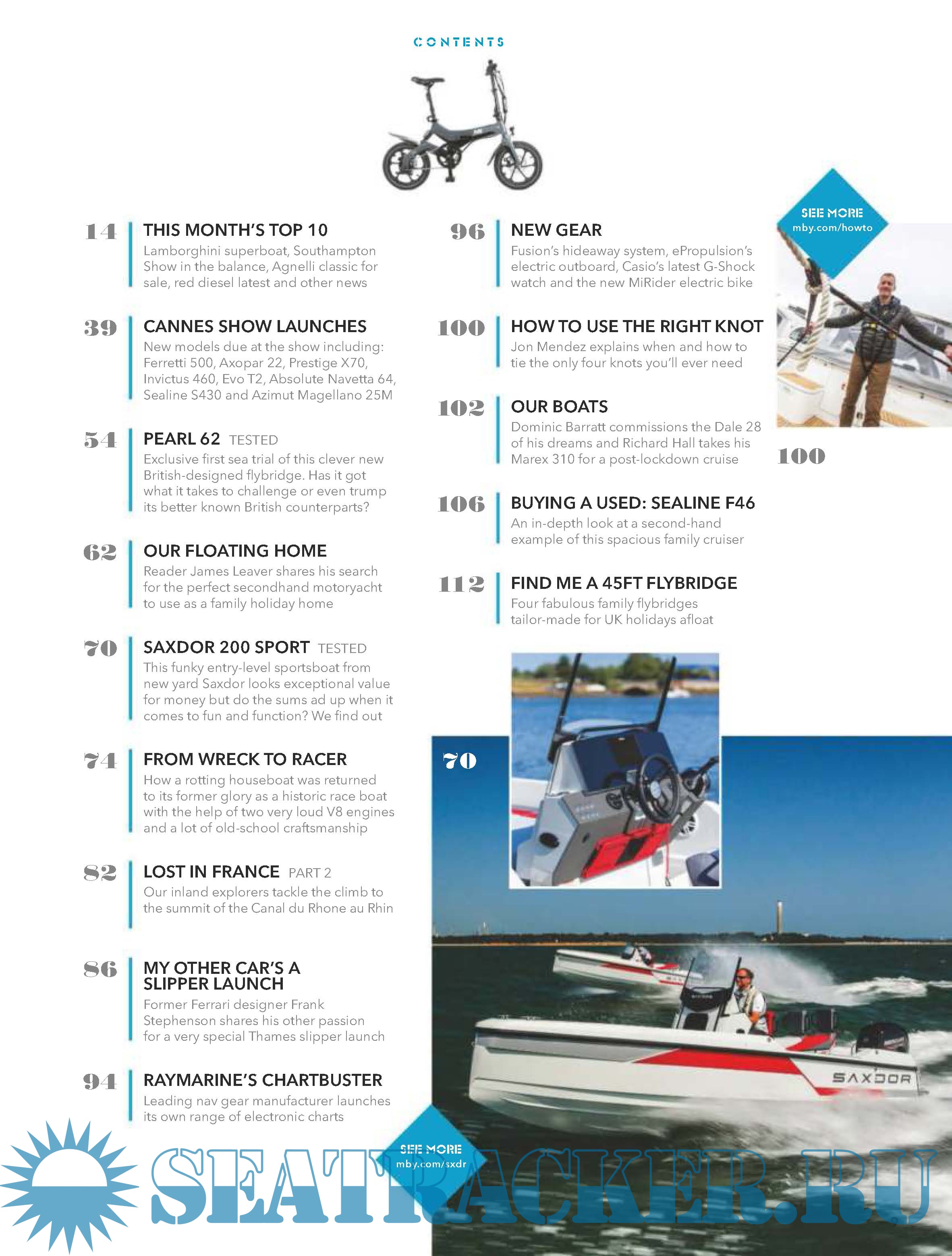 CONTENTS

14 THIS MONTH'S TOP 10
Lamborghini superboat, Southampton Show in the balance, Agnelli classic for sale, red diesel latest and other news

39 CANNES SHOW LAUNCHES
New models due at the show including: Ferretti 500, Axopar 22, Prestige X70, Invictus 460, Evo T2, Absolute Navetta 64, Sealine S430 and Azimut Magellano 25M

54 PEARL 62 TESTED
Exclusive first sea trial of this clever new British-designed flybridge. Has it got what it takes to challenge or even trump its better known British counterparts?

62 OUR FLOATING HOME
Reader James Leaver shares his search for the perfect secondhand motoryacht to use as a family holiday home

70 SAXDOR 200 SPORT TESTED
This funky entry-level sportsboat from new yard Saxdor looks exceptional value for money but do the sums ad up when it comes to fun and function? We find out

74 FROM WRECK TO RACER
How a rotting houseboat was returned to its former glory as a historic race boat with the help of two very loud V8 engines and a lot of old-school craftsmanship

82 LOST IN FRANCE PART 2
Our inland explorers tackle the climb to the summit of the Canal du Rhone au Rhin

86 MY OTHER CAR'S A SLIPPER LAUNCH
Former Ferrari designer Frank Stephenson shares his other passion for a very special Thames slipper launch

94 RAYMARINE'S CHARTBUSTER
Leading nav gear manufacturer launches its own range of electronic charts

96 NEW GEAR
Fusion's hideaway system, ePropulsion's electric outboard, Casio's latest G-Shock watch and the new MiRider electric bike

100 HOW TO USE THE RIGHT KNOT
Jon Mendez explains when and how to tie the only four knots you'll ever need

102 OUR BOATS
Dominic Barratt commissions the Dale 28 of his dreams and Richard Hall takes his Marex 310 for a post-lockdown cruise

106 BUYING A USED: SEALINE F46
An in-depth look at a second-hand example of this spacious family cruiser

112 FIND ME A 45FT FLYBRIDGE
Four fabulous family flybridges tailor-made for UK holidays afloat

SEE MORE
mby.com/howto

100

70

SAXDOR

SEE MORE
mby.com/sxdr

SEATRACKER.RU