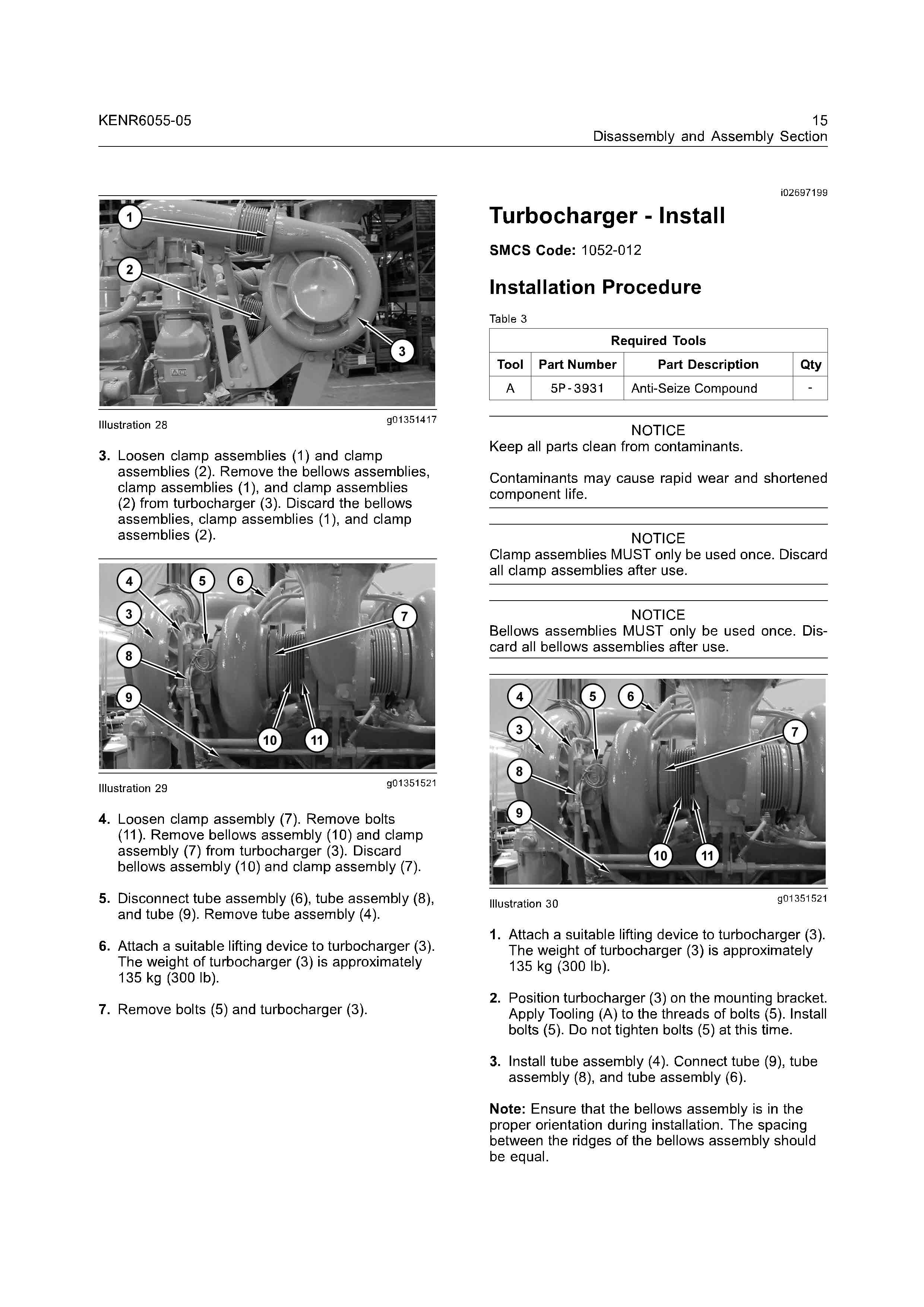 KENR6055-05

15
Disassembly and Assembly Section

1
2
3

Illustration 28 g01351417

3. Loosen clamp assemblies (1) and clamp assemblies (2). Remove the bellows assemblies, clamp assemblies (1), and clamp assemblies (2) from turbocharger (3). Discard the bellows assemblies, clamp assemblies (1), and clamp assemblies (2).

4
5
6
3
7
8
9
10
11

Illustration 29 g01351521

4. Loosen clamp assembly (7). Remove bolts (11). Remove bellows assembly (10) and clamp assembly (7) from turbocharger (3). Discard bellows assembly (10) and clamp assembly (7).

5. Disconnect tube assembly (6), tube assembly (8), and tube (9). Remove tube assembly (4).

6. Attach a suitable lifting device to turbocharger (3). The weight of turbocharger (3) is approximately 135 kg (300 lb).

7. Remove bolts (5) and turbocharger (3).

i02697199

Turbocharger - Install

SMCS Code: 1052-012

Installation Procedure

Table 3

| Required Tools | | | |
|---|---|---|---|
| Tool | Part Number | Part Description | Qty |
| A | 5P-3931 | Anti-Seize Compound | - |

NOTICE
Keep all parts clean from contaminants.

Contaminants may cause rapid wear and shortened component life.

NOTICE
Clamp assemblies MUST only be used once. Discard all clamp assemblies after use.

NOTICE
Bellows assemblies MUST only be used once. Discard all bellows assemblies after use.

4
5
6
3
7
8
9
10
11

Illustration 30 g01351521

1. Attach a suitable lifting device to turbocharger (3). The weight of turbocharger (3) is approximately 135 kg (300 lb).

2. Position turbocharger (3) on the mounting bracket. Apply Tooling (A) to the threads of bolts (5). Install bolts (5). Do not tighten bolts (5) at this time.

3. Install tube assembly (4). Connect tube (9), tube assembly (8), and tube assembly (6).

Note: Ensure that the bellows assembly is in the proper orientation during installation. The spacing between the ridges of the bellows assembly should be equal.