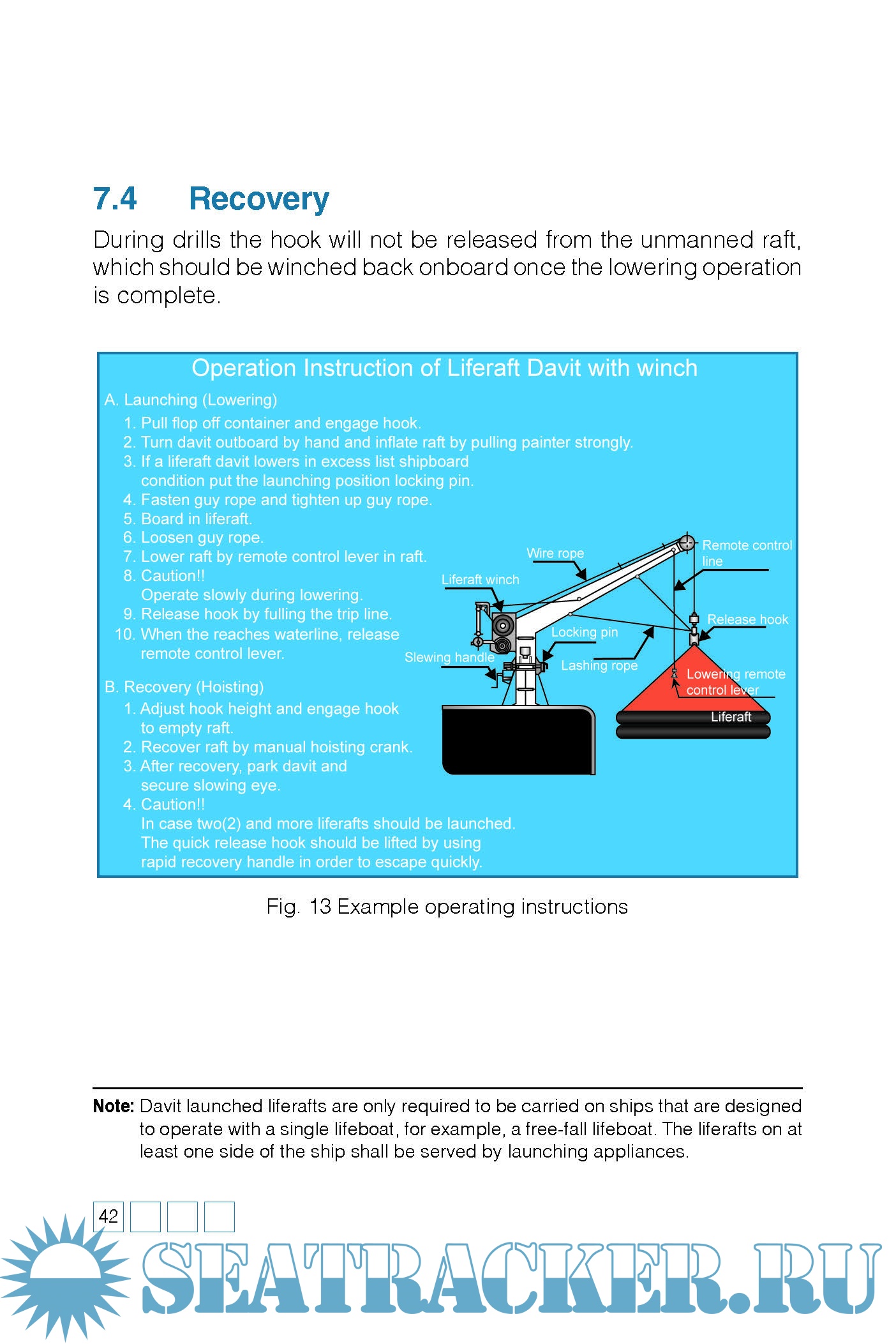 7.4 Recovery

During drills the hook will not be released from the unmanned raft, which should be winched back onboard once the lowering operation is complete.

Operation Instruction of Liferaft Davit with winch

A. Launching (Lowering)
1. Pull flop off container and engage hook.
2. Turn davit outboard by hand and inflate raft by pulling painter strongly.
3. If a liferaft davit lowers in excess list shipboard condition put the launching position locking pin.
4. Fasten guy rope and tighten up guy rope.
5. Board in liferaft.
6. Loosen guy rope.
7. Lower raft by remote control lever in raft.
8. Caution!! Operate slowly during lowering.
9. Release hook by fulling the trip line.
10. When the reaches waterline, release remote control lever.

B. Recovery (Hoisting)
1. Adjust hook height and engage hook to empty raft.
2. Recover raft by manual hoisting crank.
3. After recovery, park davit and secure slowing eye.
4. Caution!! In case two(2) and more liferafts should be launched. The quick release hook should be lifted by using rapid recovery handle in order to escape quickly.

Wire rope
Remote control line
Liferaft winch
Release hook
Locking pin
Slewing handle
Lashing rope
Lowering remote control lever
Liferaft

Fig. 13 Example operating instructions

Note: Davit launched liferafts are only required to be carried on ships that are designed to operate with a single lifeboat, for example, a free-fall lifeboat. The liferafts on at least one side of the ship shall be served by launching appliances.

42

SEATRACKER.RU