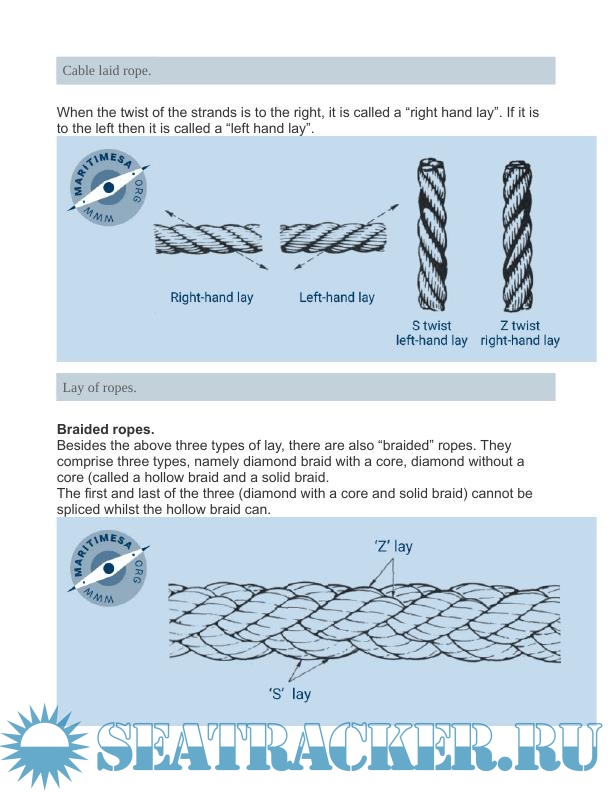 Cable laid rope.

When the twist of the strands is to the right, it is called a “right hand lay”. If it is to the left then it is called a “left hand lay”.

MARITIMESA ORG WWW

Right-hand lay

Left-hand lay

S twist
left-hand lay

Z twist
right-hand lay

Lay of ropes.

**Braided ropes.**
Besides the above three types of lay, there are also “braided” ropes. They comprise three types, namely diamond braid with a core, diamond without a core (called a hollow braid and a solid braid.
The first and last of the three (diamond with a core and solid braid) cannot be spliced whilst the hollow braid can.

MARITIMESA ORG WWW

'Z' lay

'S' lay

SEATRACKER.RU