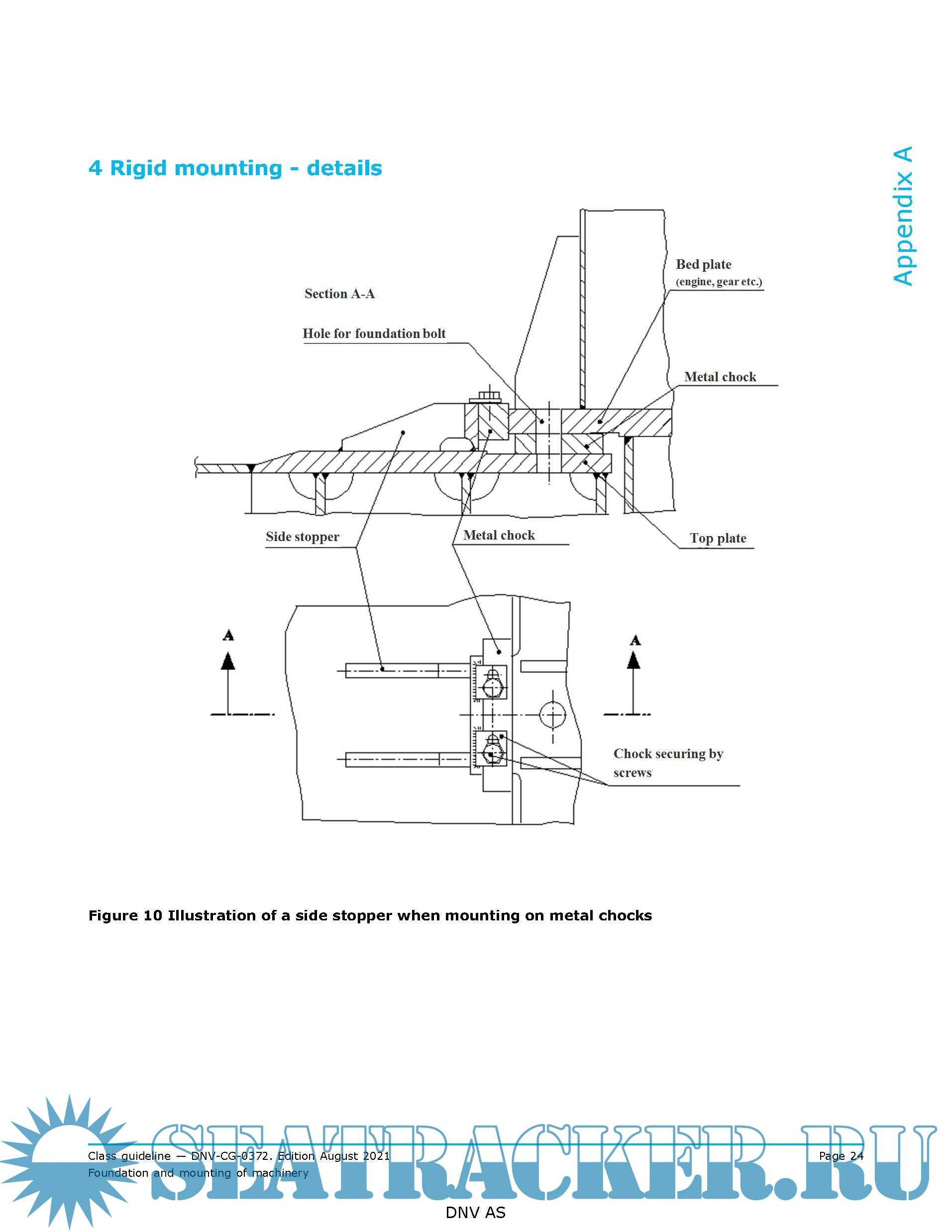 4 Rigid mounting - details

Appendix A

Section A-A

Hole for foundation bolt

Bed plate
(engine, gear etc.)

Metal chock

Side stopper

Metal chock

Top plate

A

A

Chock securing by screws

Figure 10 Illustration of a side stopper when mounting on metal chocks

SEATRACKER.RU

Class guideline — DNV-CG-0372. Edition August 2021
Foundation and mounting of machinery

Page 24

DNV AS