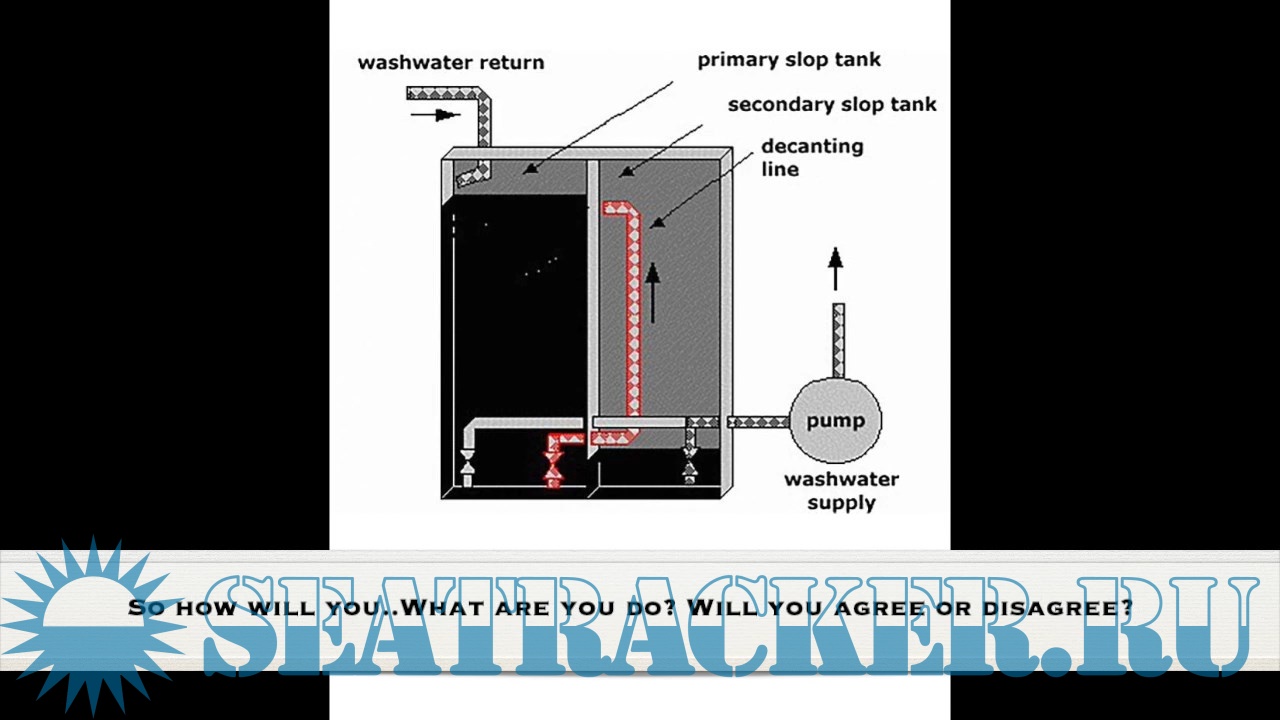 washwater return
primary slop tank
secondary slop tank
decanting line
pump
washwater supply

SEATRACKER.RU

So how will you..What are you do? Will you agree or disagree?