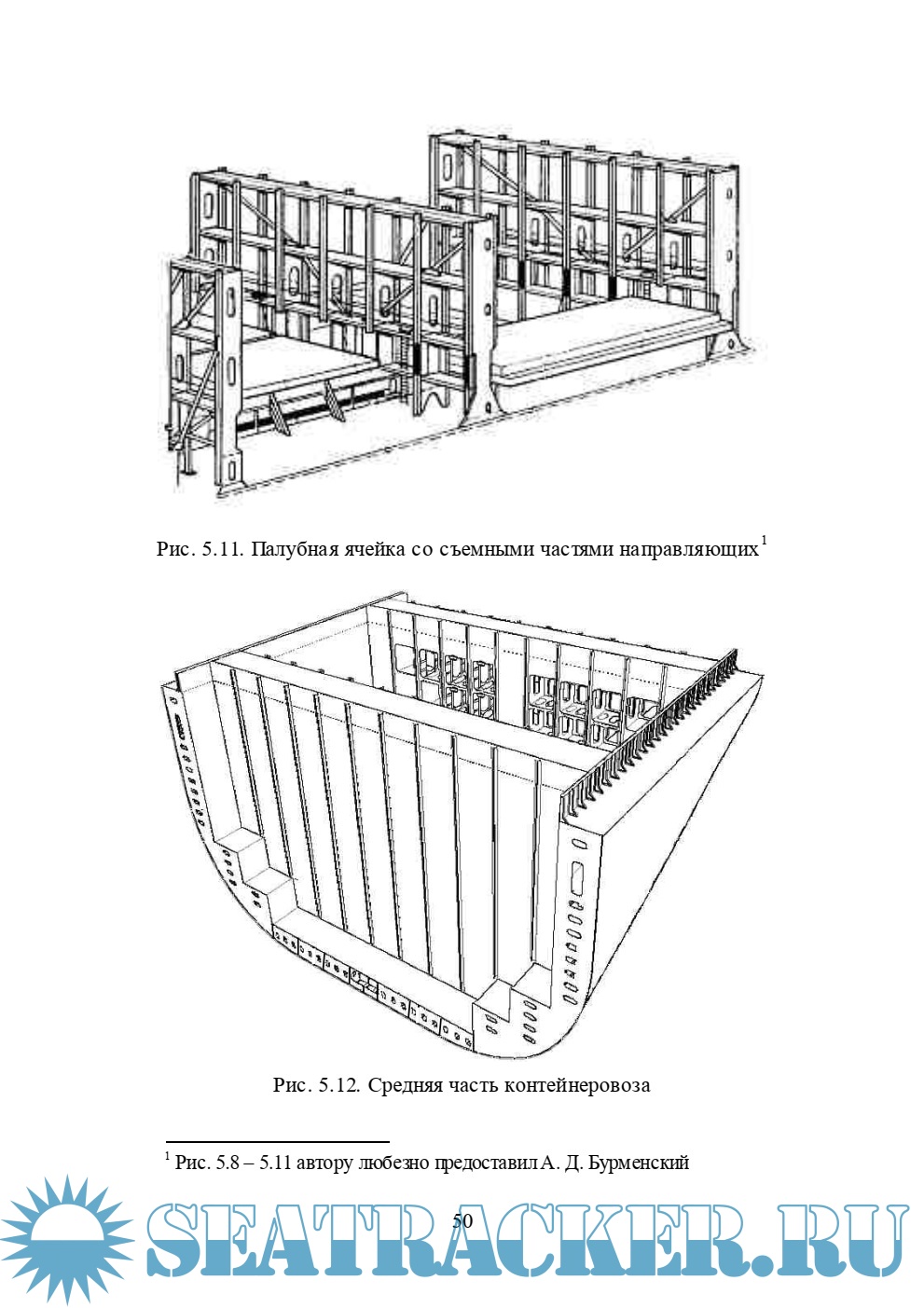 Рис. 5.11. Палубная ячейка со съемными частями направляющих$^1$

Рис. 5.12. Средняя часть контейнеровоза

$^1$ Рис. 5.8 – 5.11 автору любезно предоставил А. Д. Бурменский

50

SEATRACKER.RU